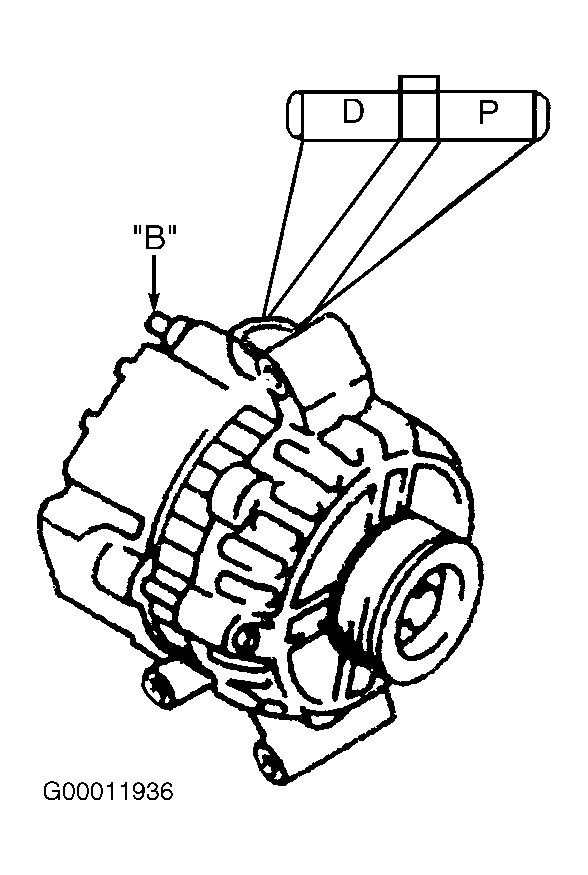 D
P
"B"
G00011936