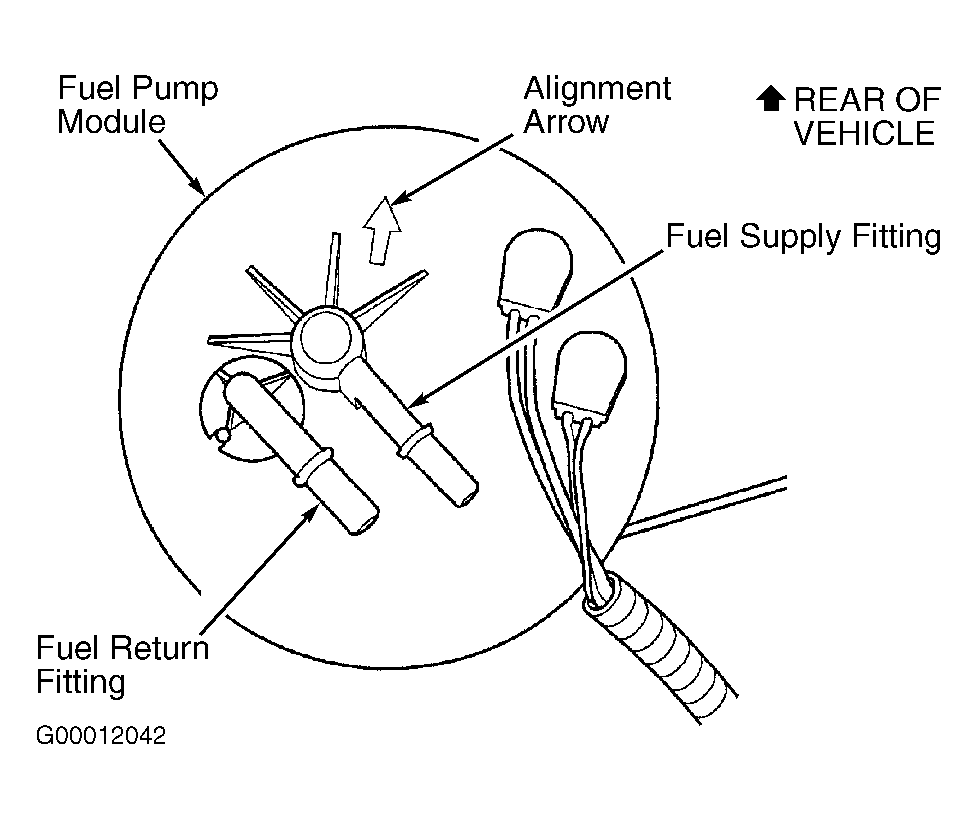 Fuel Pump Module

Alignment Arrow

REAR OF VEHICLE

Fuel Supply Fitting

Fuel Return Fitting

G00012042