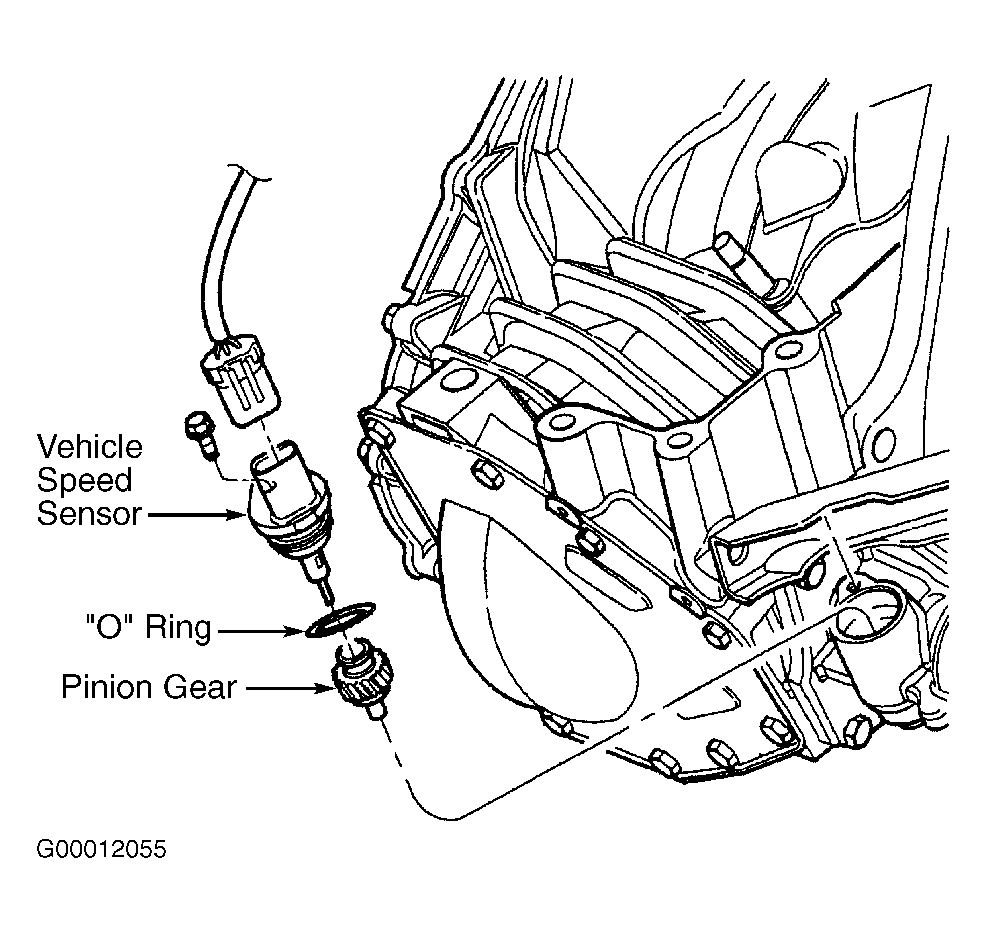 Vehicle
Speed
Sensor

"O" Ring

Pinion Gear

G00012055