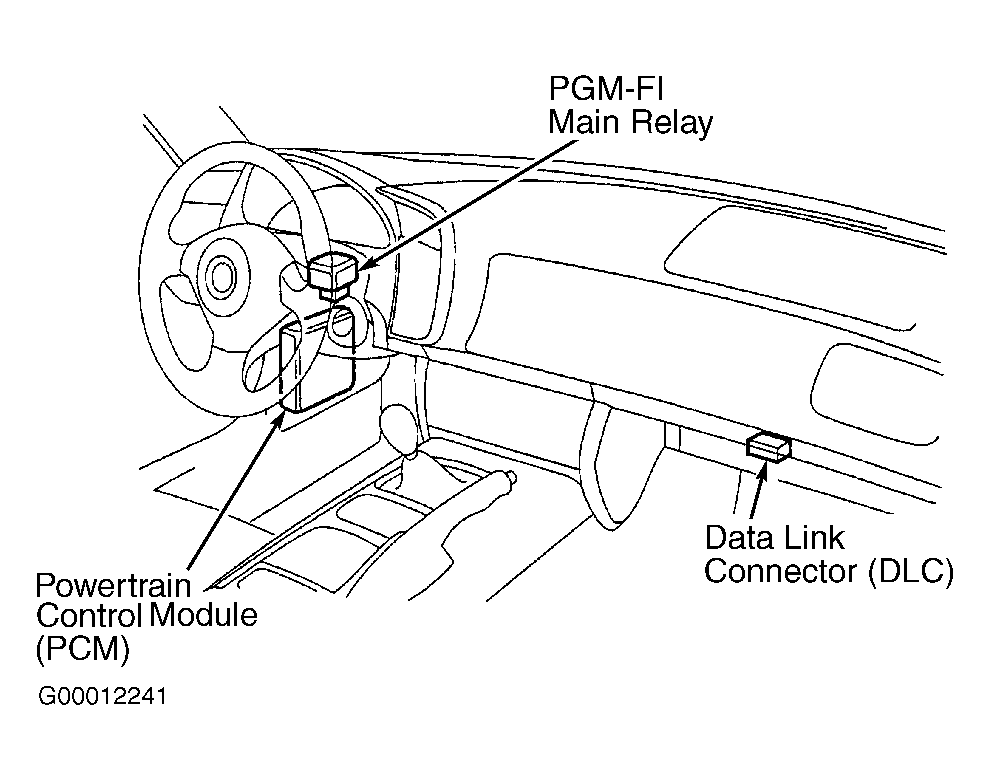 PGM-FI
Main Relay

Data Link
Connector (DLC)

Powertrain
Control Module
(PCM)

G00012241