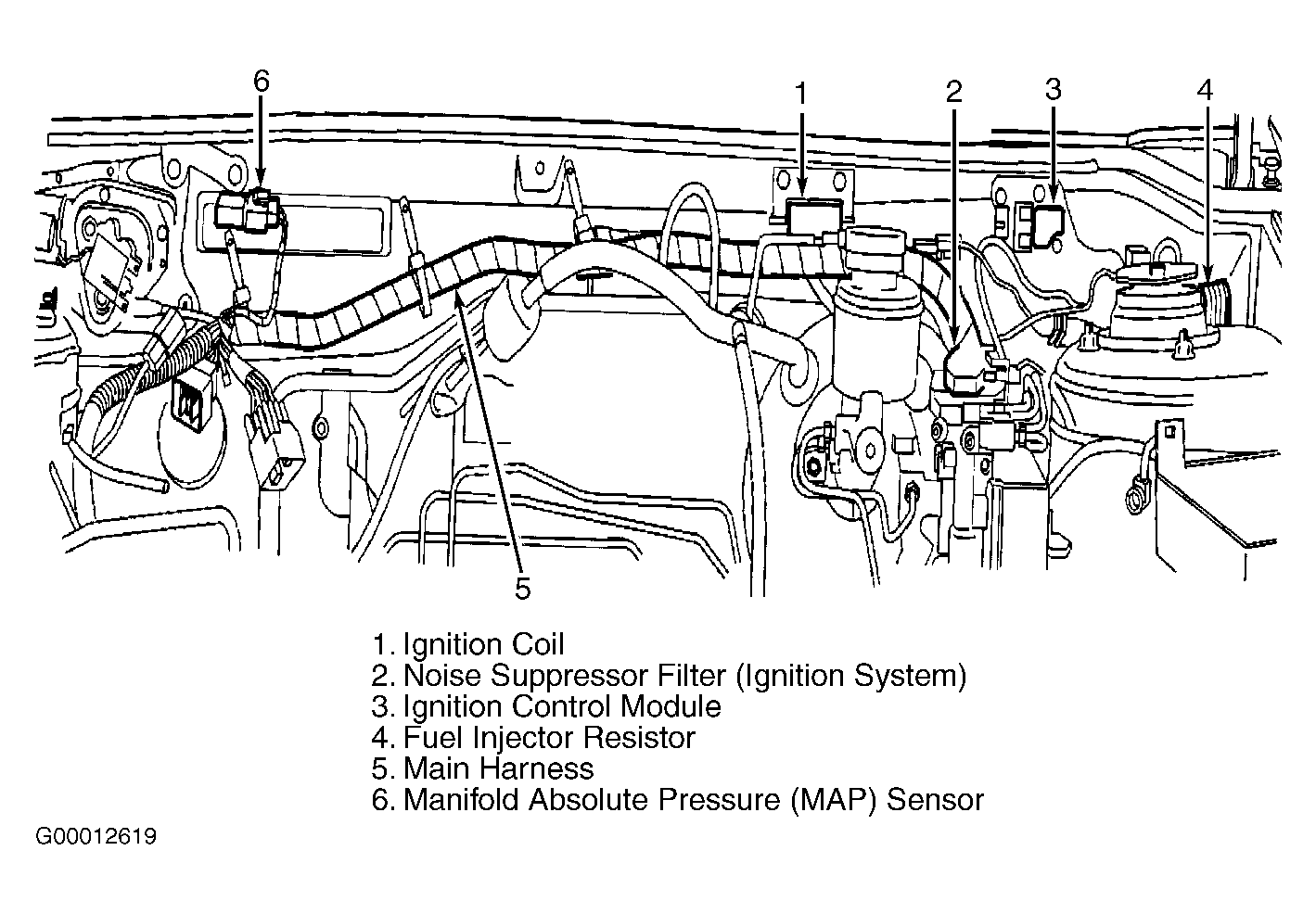 6
1
2
3
4
5

1. Ignition Coil
2. Noise Suppressor Filter (Ignition System)
3. Ignition Control Module
4. Fuel Injector Resistor
5. Main Harness
6. Manifold Absolute Pressure (MAP) Sensor

G00012619