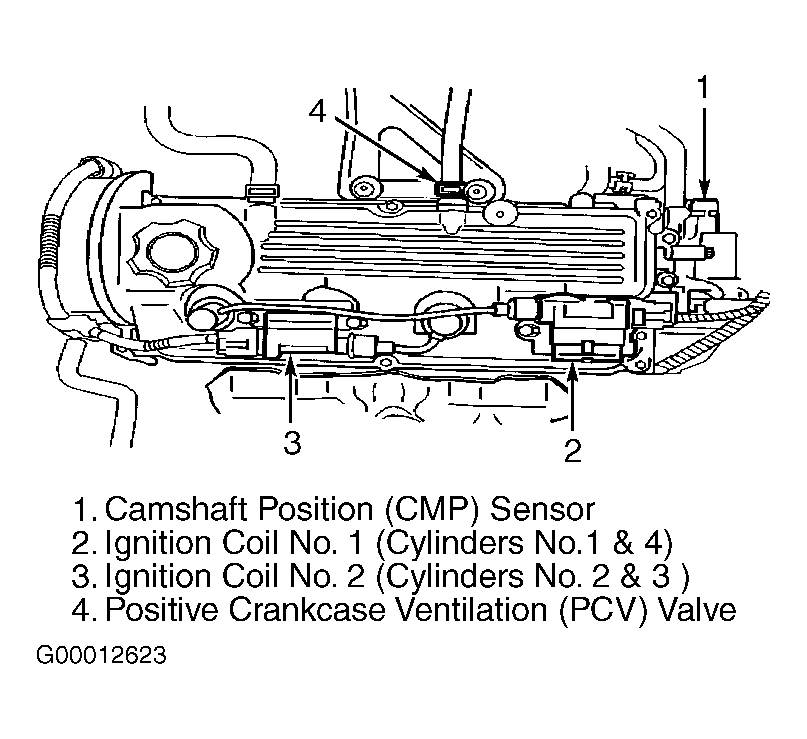 1

4

3

2

1. Camshaft Position (CMP) Sensor
2. Ignition Coil No. 1 (Cylinders No.1 & 4)
3. Ignition Coil No. 2 (Cylinders No. 2 & 3 )
4. Positive Crankcase Ventilation (PCV) Valve

G00012623