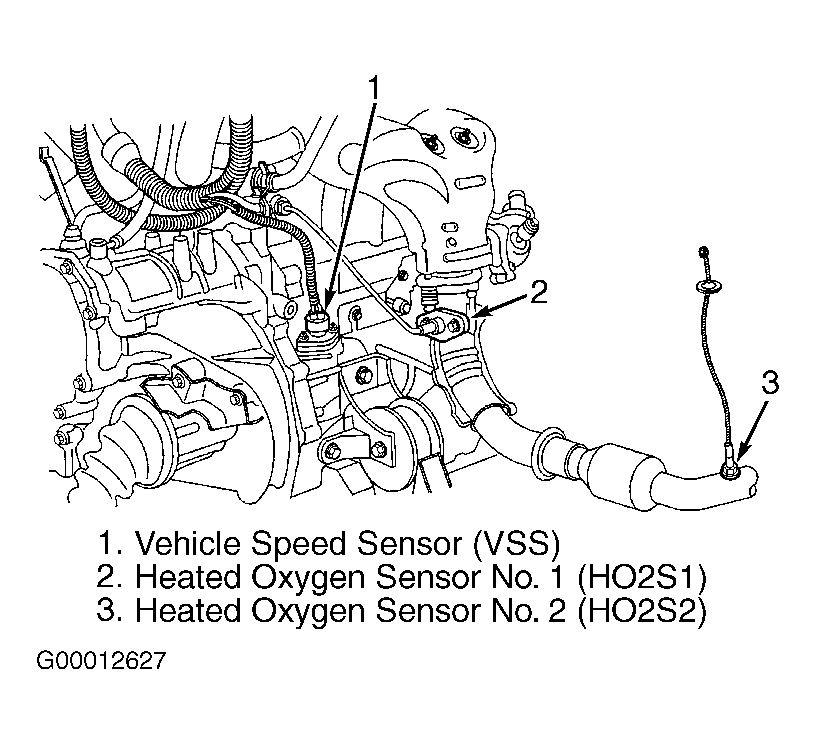 1
2
3

1. Vehicle Speed Sensor (VSS)
2. Heated Oxygen Sensor No. 1 (HO2S1)
3. Heated Oxygen Sensor No. 2 (HO2S2)

G00012627