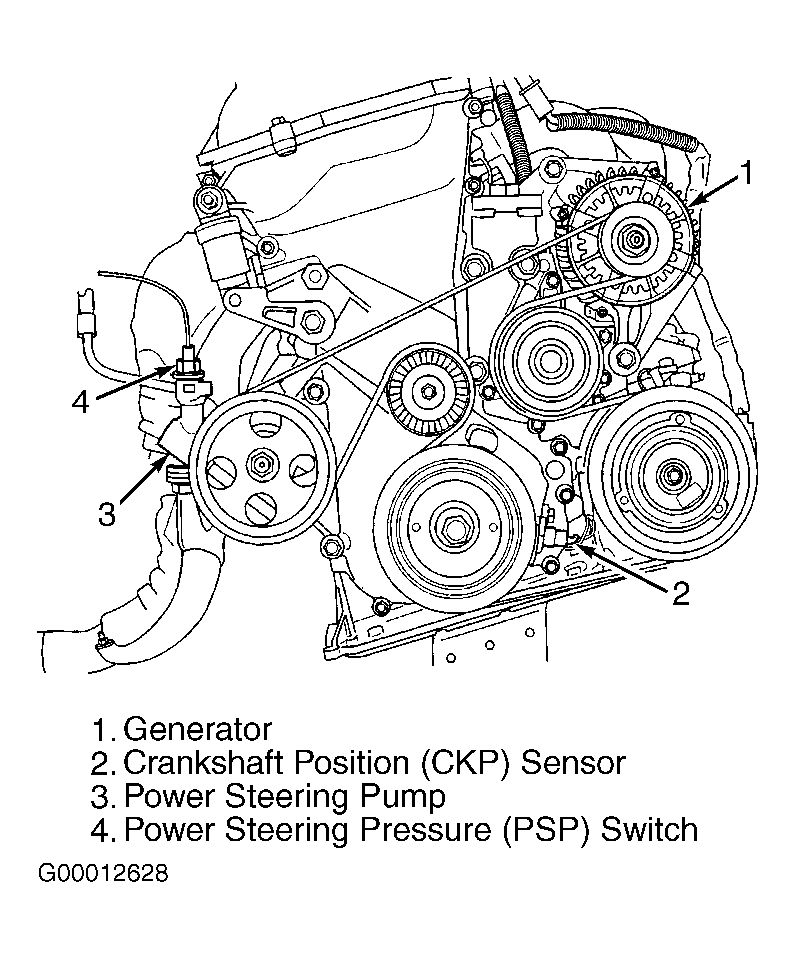 1
4
3
2

1. Generator
2. Crankshaft Position (CKP) Sensor
3. Power Steering Pump
4. Power Steering Pressure (PSP) Switch

G00012628