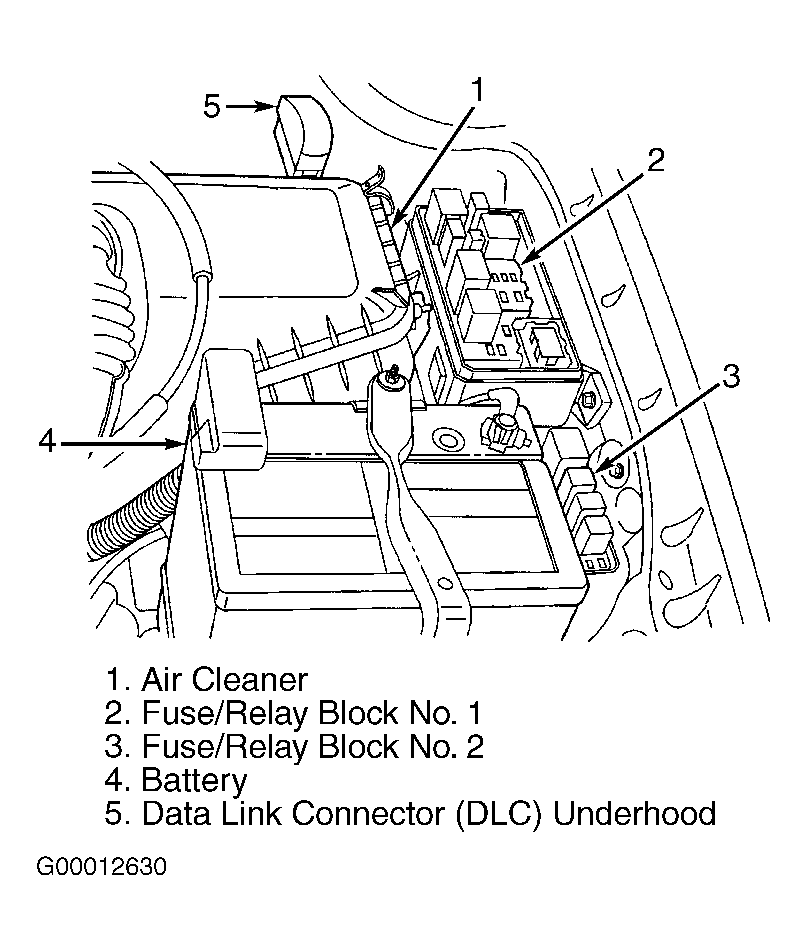 5
1
2
3
4

1. Air Cleaner
2. Fuse/Relay Block No. 1
3. Fuse/Relay Block No. 2
4. Battery
5. Data Link Connector (DLC) Underhood

G00012630