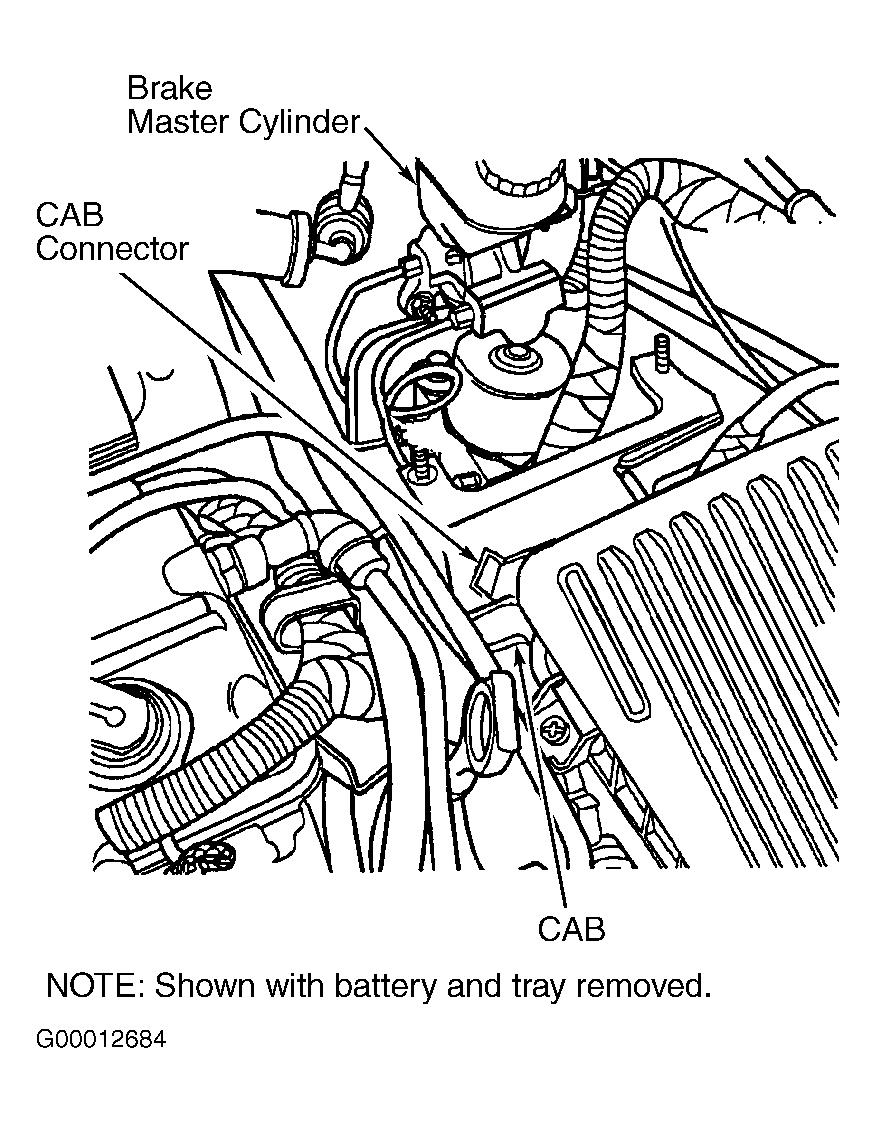 Brake
Master Cylinder

CAB
Connector

CAB

NOTE: Shown with battery and tray removed.

G00012684