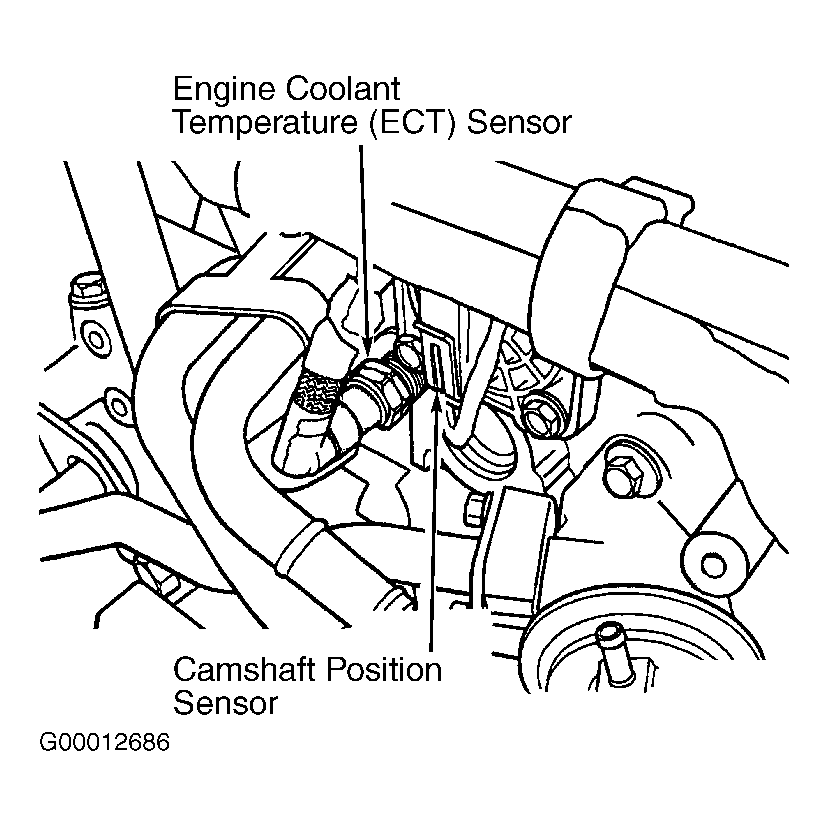 Engine Coolant
Temperature (ECT) Sensor

Camshaft Position
Sensor

G00012686