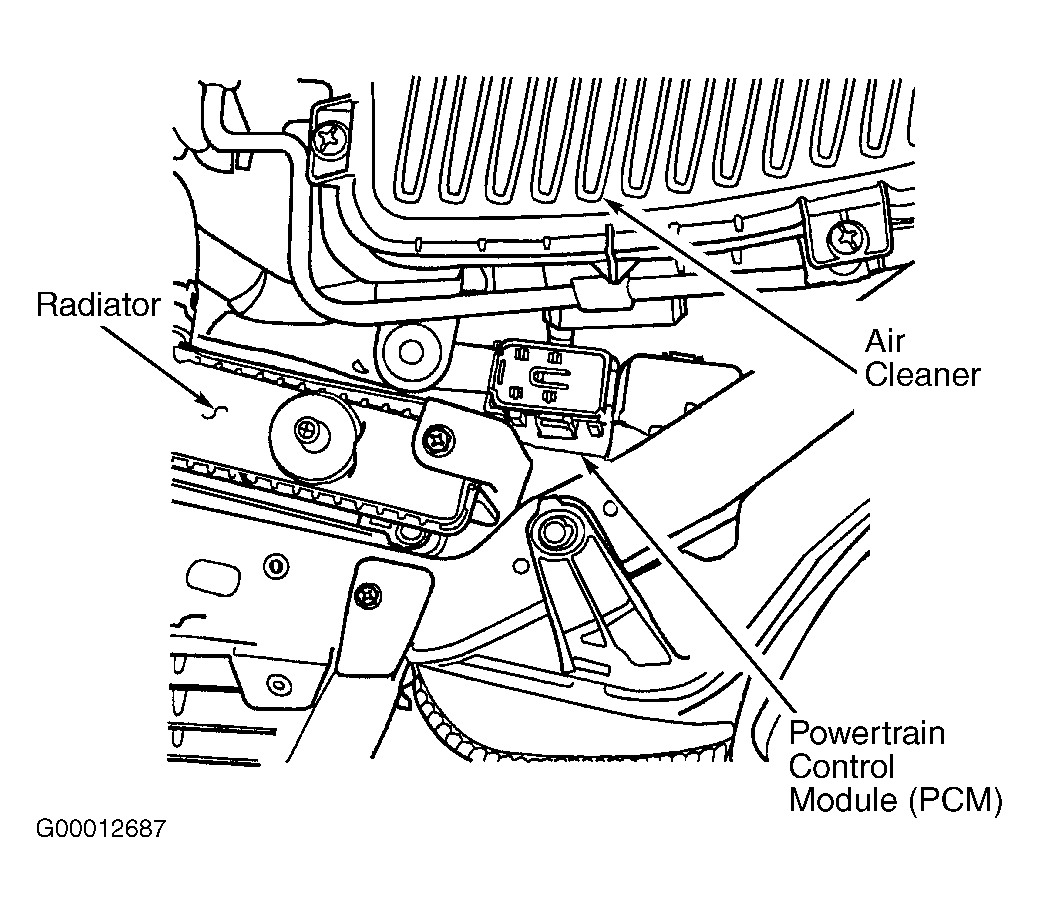 Radiator

Air Cleaner

Powertrain Control Module (PCM)

G00012687