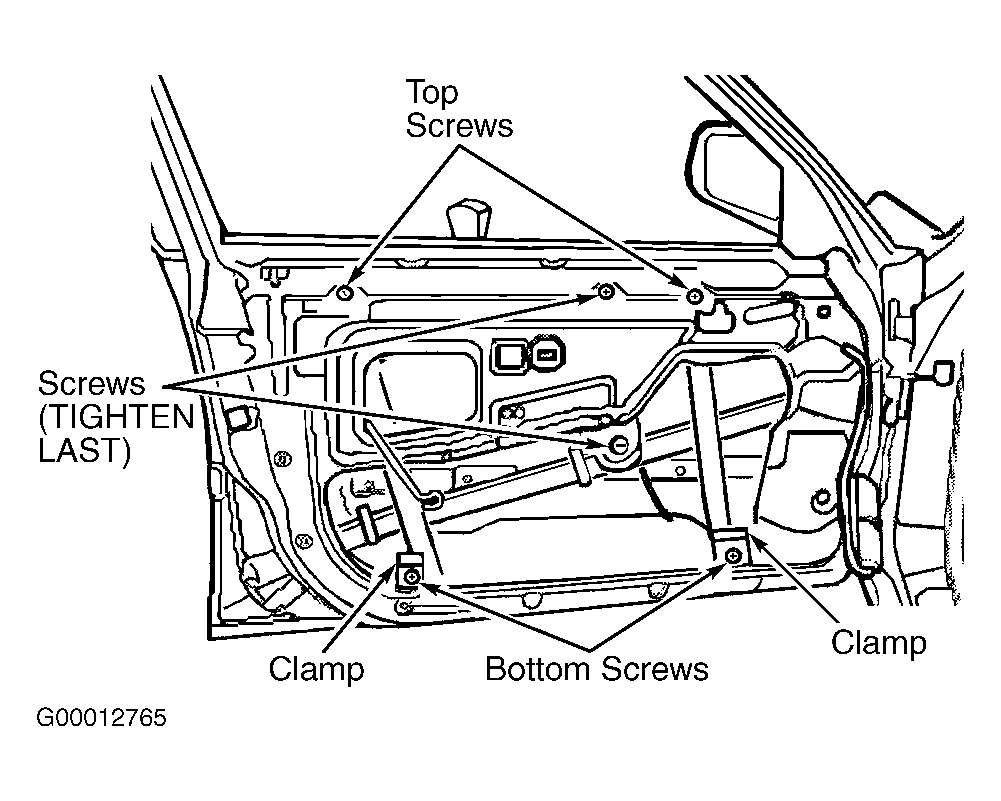 Top Screws

Screws (TIGHTEN LAST)

Clamp

Bottom Screws

Clamp

G00012765