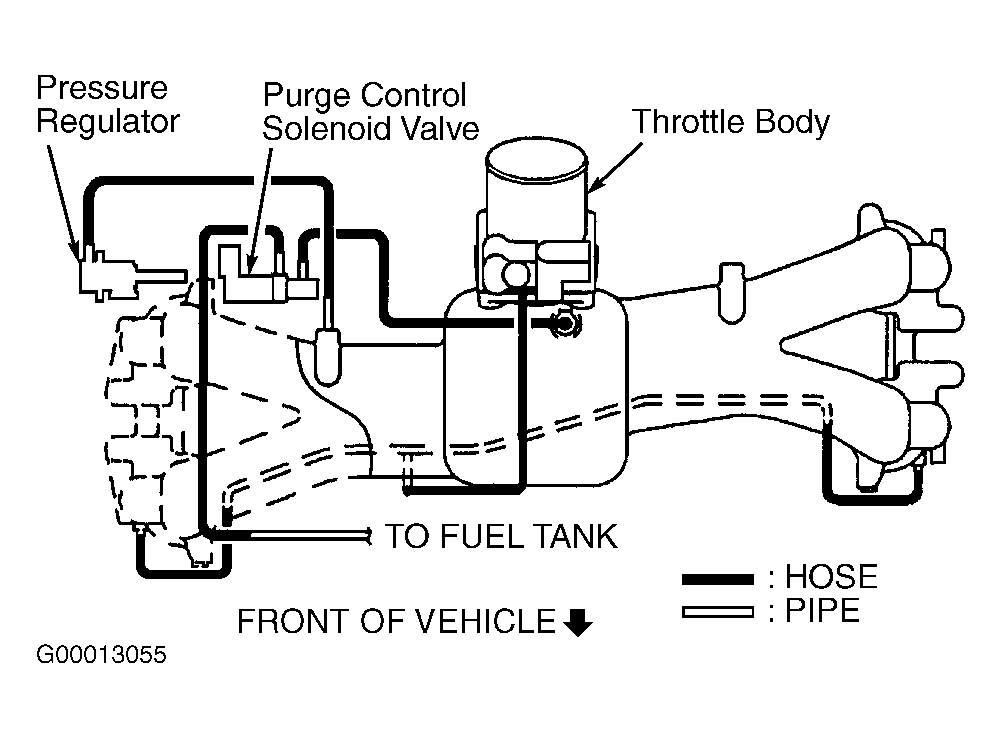 Pressure Regulator

Purge Control Solenoid Valve

Throttle Body

TO FUEL TANK

: HOSE

: PIPE

FRONT OF VEHICLE

G00013055