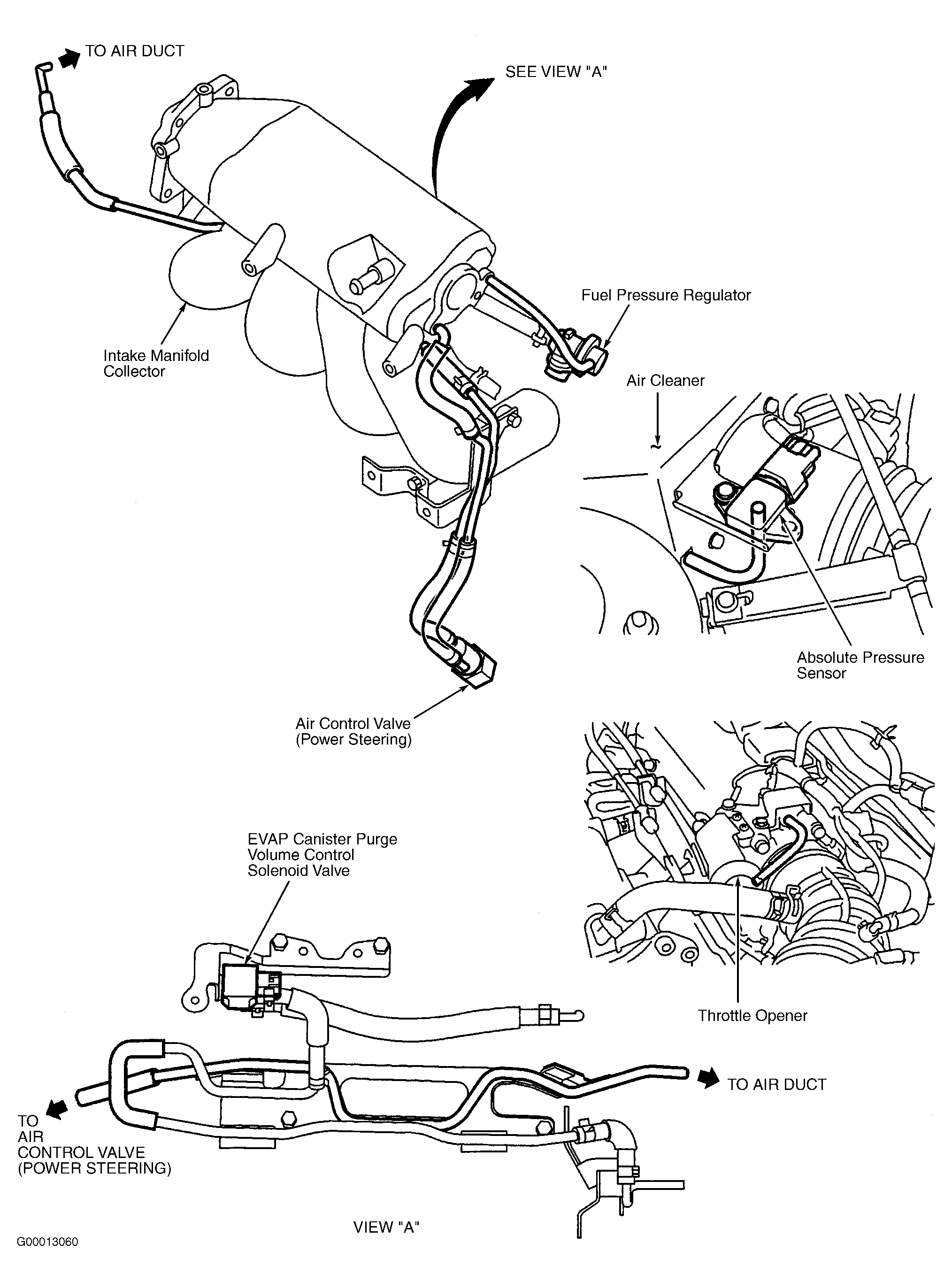 TO AIR DUCT

SEE VIEW "A"

Fuel Pressure Regulator

Intake Manifold Collector

Air Cleaner

Absolute Pressure Sensor

Air Control Valve (Power Steering)

EVAP Canister Purge Volume Control Solenoid Valve

Throttle Opener

TO AIR DUCT

TO AIR CONTROL VALVE (POWER STEERING)

VIEW "A"

G00013060