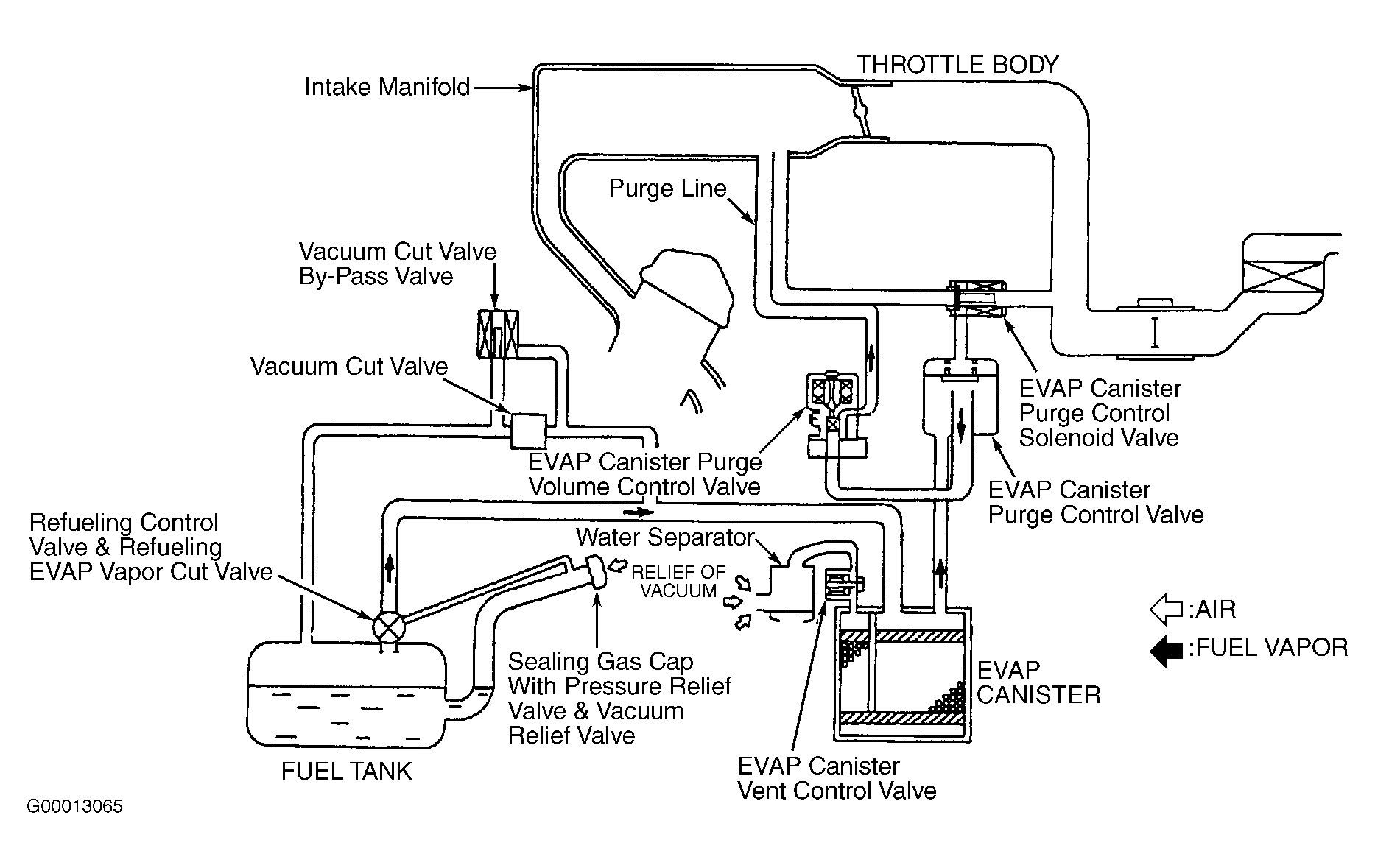 THROTTLE BODY

Intake Manifold

Purge Line

Vacuum Cut Valve
By-Pass Valve

Vacuum Cut Valve

EVAP Canister
Purge Control
Solenoid Valve

EVAP Canister Purge
Volume Control Valve

EVAP Canister
Purge Control Valve

Refueling Control
Valve & Refueling
EVAP Vapor Cut Valve

Water Separator

RELIEF OF
VACUUM

:AIR

:FUEL VAPOR

Sealing Gas Cap
With Pressure Relief
Valve & Vacuum
Relief Valve

EVAP
CANISTER

FUEL TANK

EVAP Canister
Vent Control Valve

G00013065