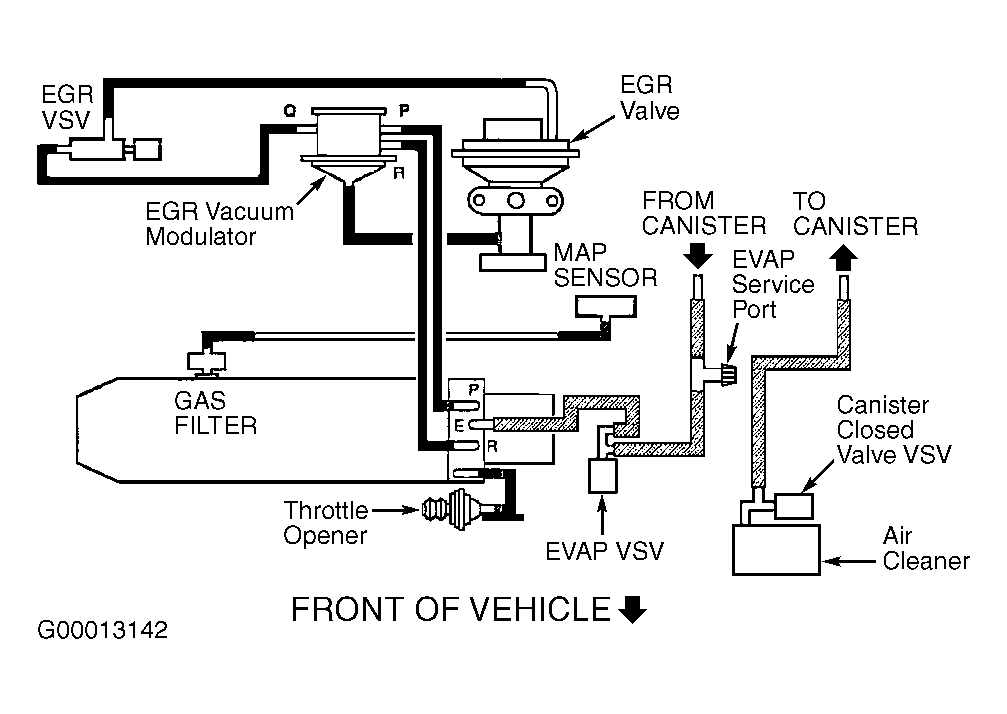 EGR VSV

Q

P

R

EGR Valve

EGR Vacuum Modulator

FROM CANISTER

TO CANISTER

MAP SENSOR

EVAP Service Port

GAS FILTER

P

E

R

Canister Closed Valve VSV

Throttle Opener

EVAP VSV

Air Cleaner

FRONT OF VEHICLE

G00013142