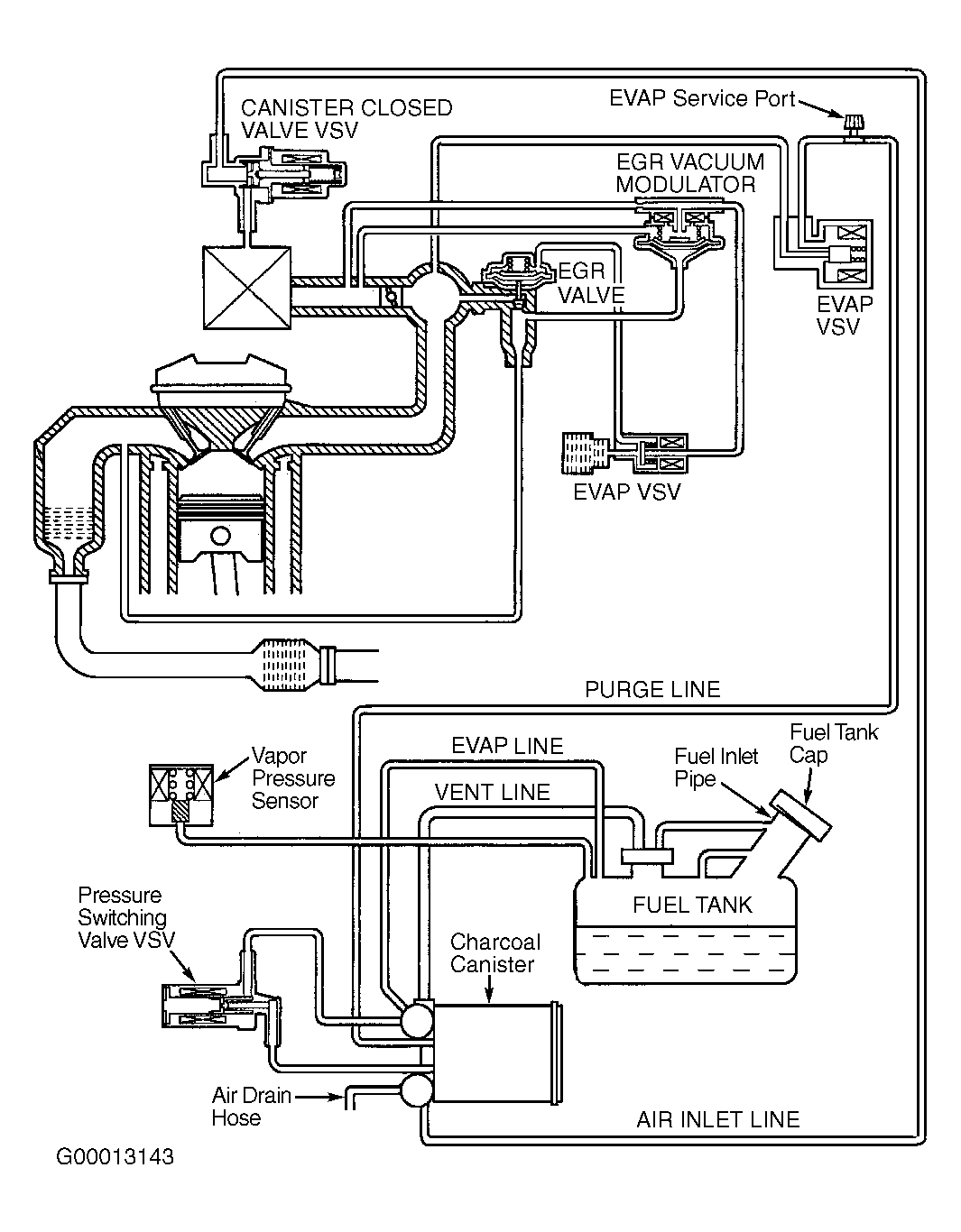 CANISTER CLOSED VALVE VSV

EVAP Service Port

EGR VACUUM MODULATOR

EGR VALVE

EVAP VSV

EVAP VSV

PURGE LINE

Vapor Pressure Sensor

EVAP LINE

VENT LINE

Fuel Inlet Pipe

Fuel Tank Cap

FUEL TANK

Pressure Switching Valve VSV

Charcoal Canister

Air Drain Hose

AIR INLET LINE

G00013143