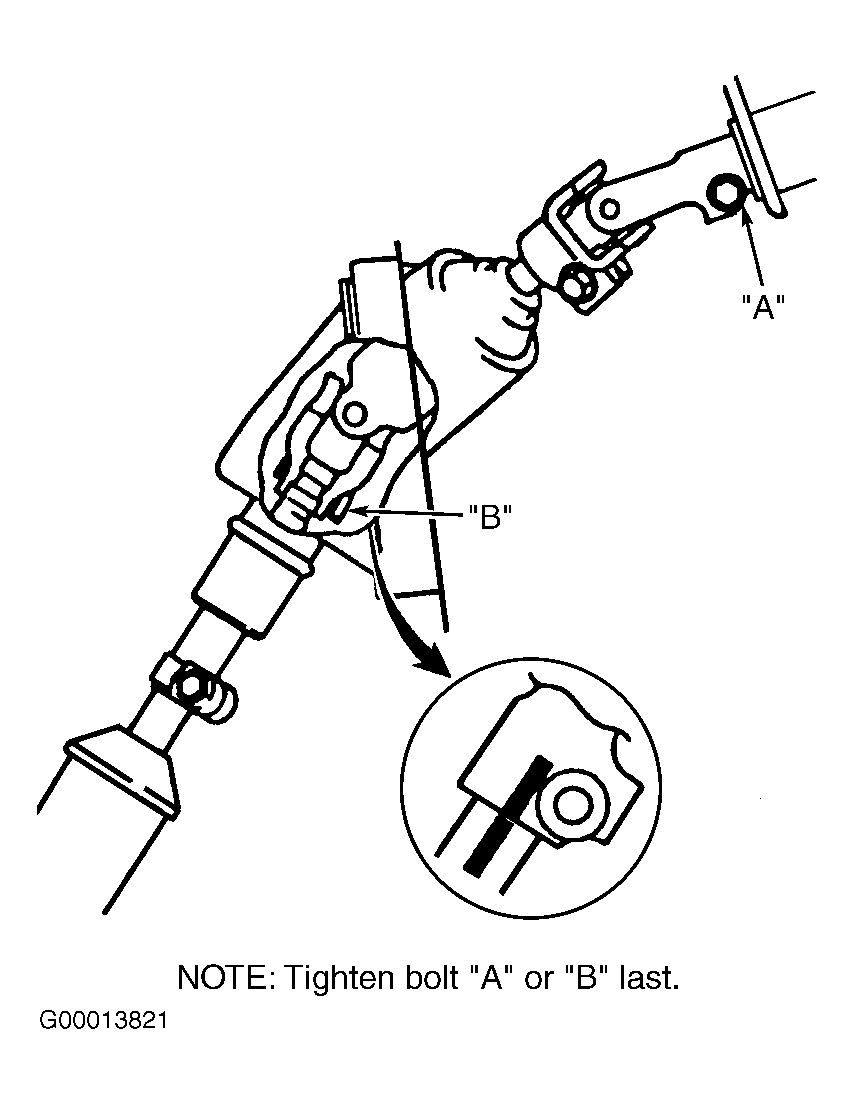 "A"

"B"

NOTE: Tighten bolt "A" or "B" last.

G00013821