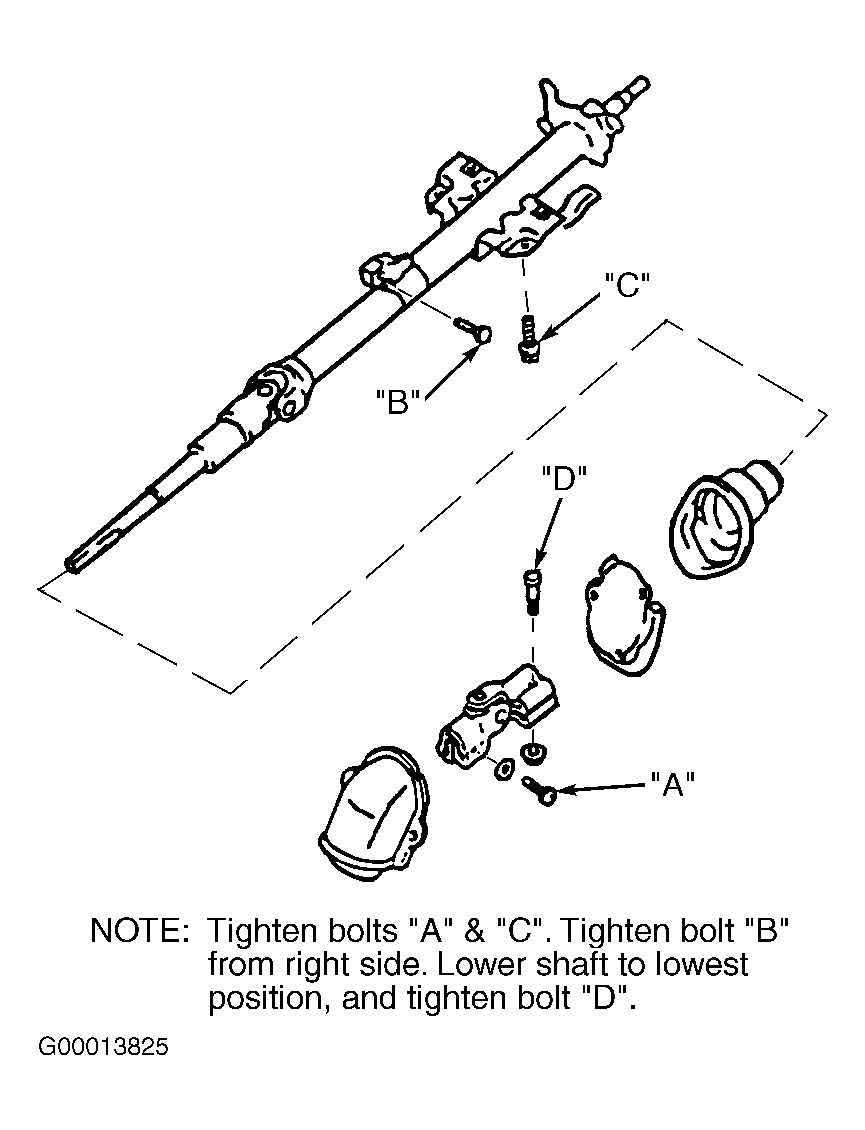 "C"

"B"

"D"

"A"

NOTE: Tighten bolts "A" & "C". Tighten bolt "B" from right side. Lower shaft to lowest position, and tighten bolt "D".

G00013825