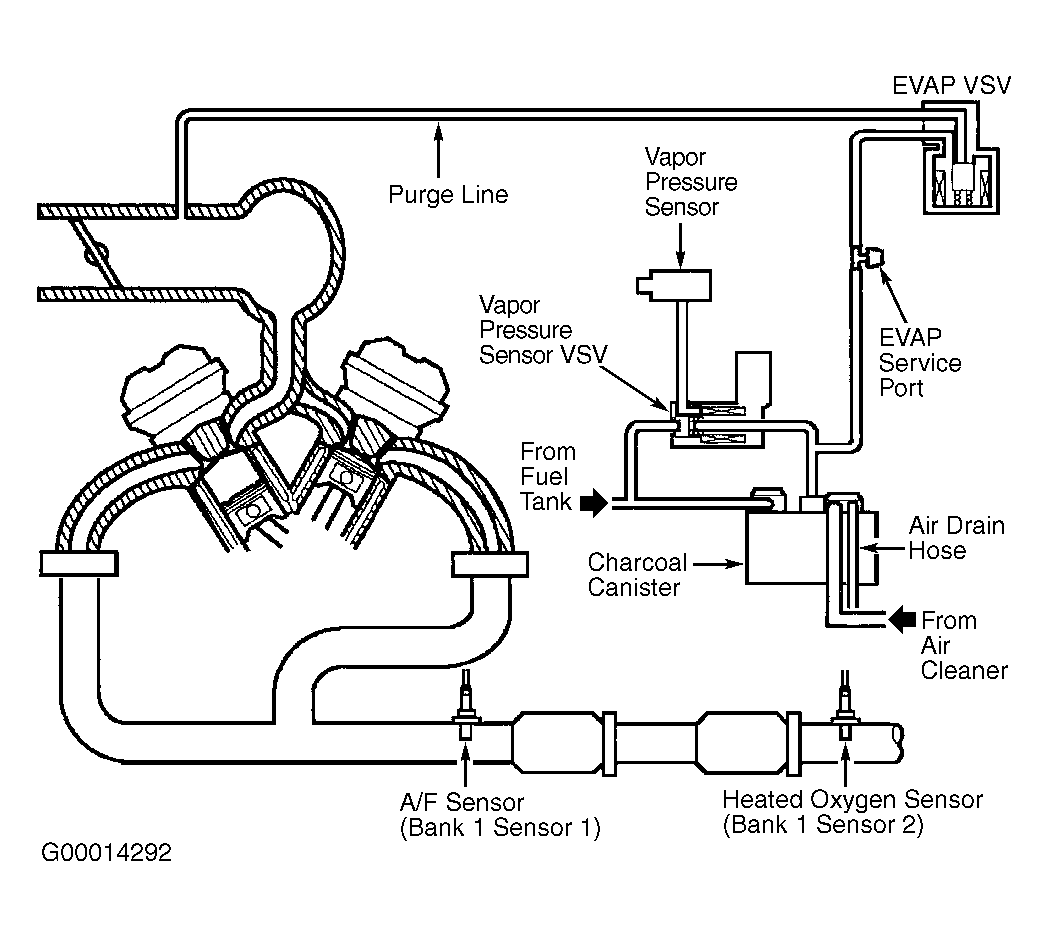 EVAP VSV

Purge Line

Vapor Pressure Sensor

Vapor Pressure Sensor VSV

EVAP Service Port

From Fuel Tank

Charcoal Canister

Air Drain Hose

From Air Cleaner

A/F Sensor (Bank 1 Sensor 1)

Heated Oxygen Sensor (Bank 1 Sensor 2)

G00014292