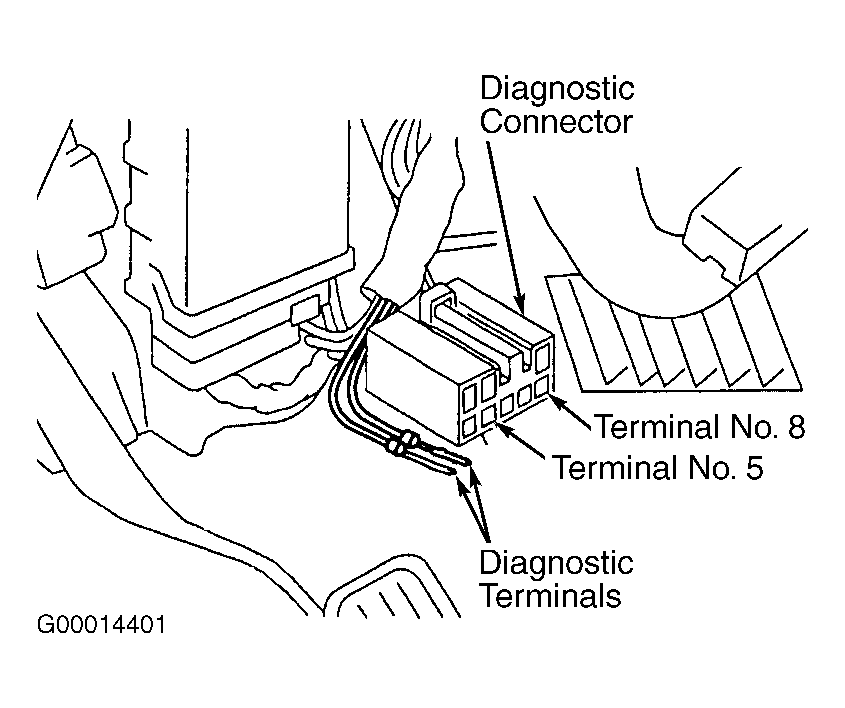 Diagnostic Connector

Terminal No. 8

Terminal No. 5

Diagnostic Terminals

G00014401