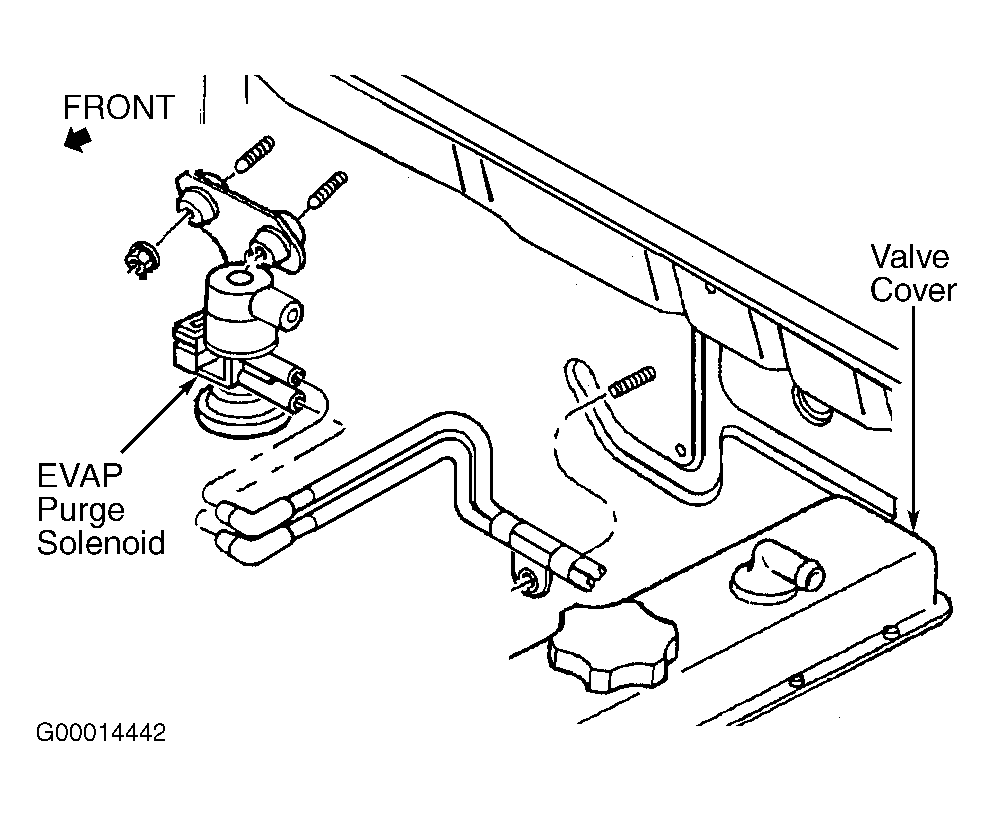 FRONT

Valve Cover

EVAP Purge Solenoid

G00014442