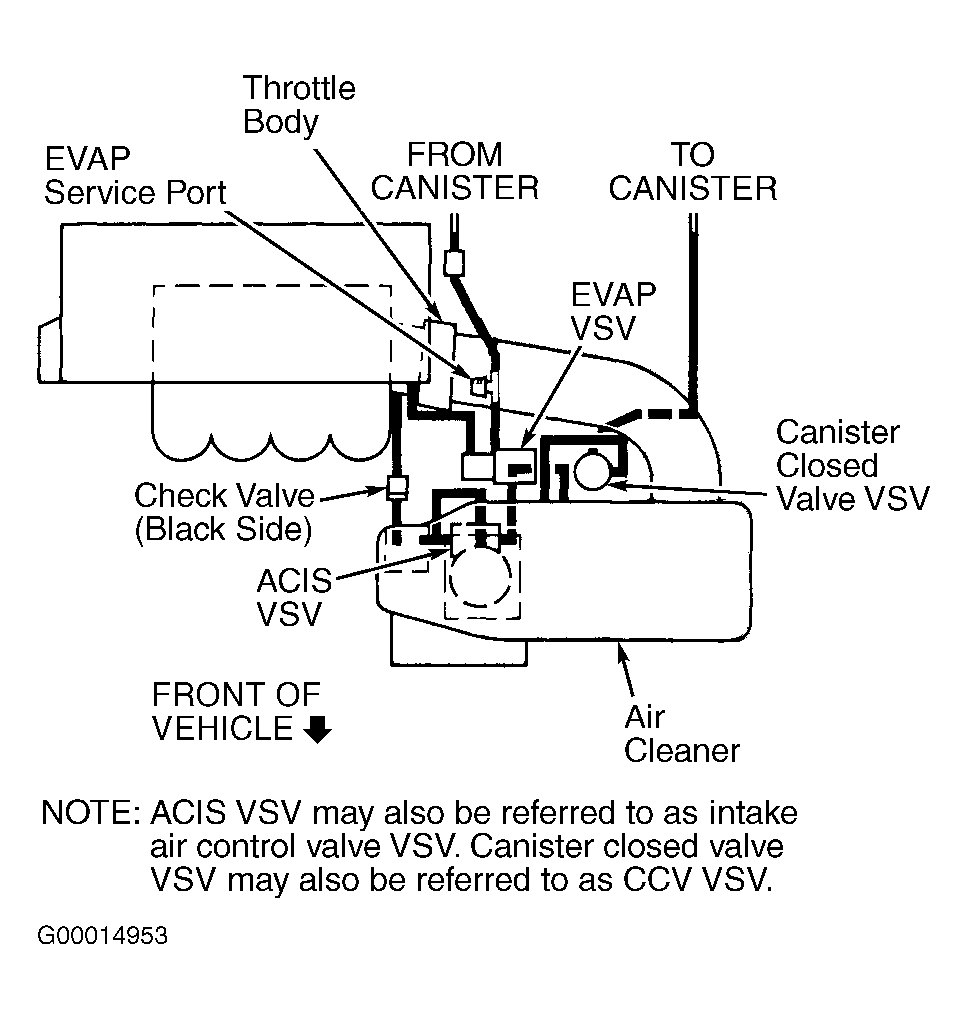 Throttle Body

EVAP Service Port

FROM CANISTER

TO CANISTER

EVAP VSV

Canister Closed Valve VSV

Check Valve (Black Side)

ACIS VSV

FRONT OF VEHICLE

Air Cleaner

NOTE: ACIS VSV may also be referred to as intake air control valve VSV. Canister closed valve VSV may also be referred to as CCV VSV.

G00014953