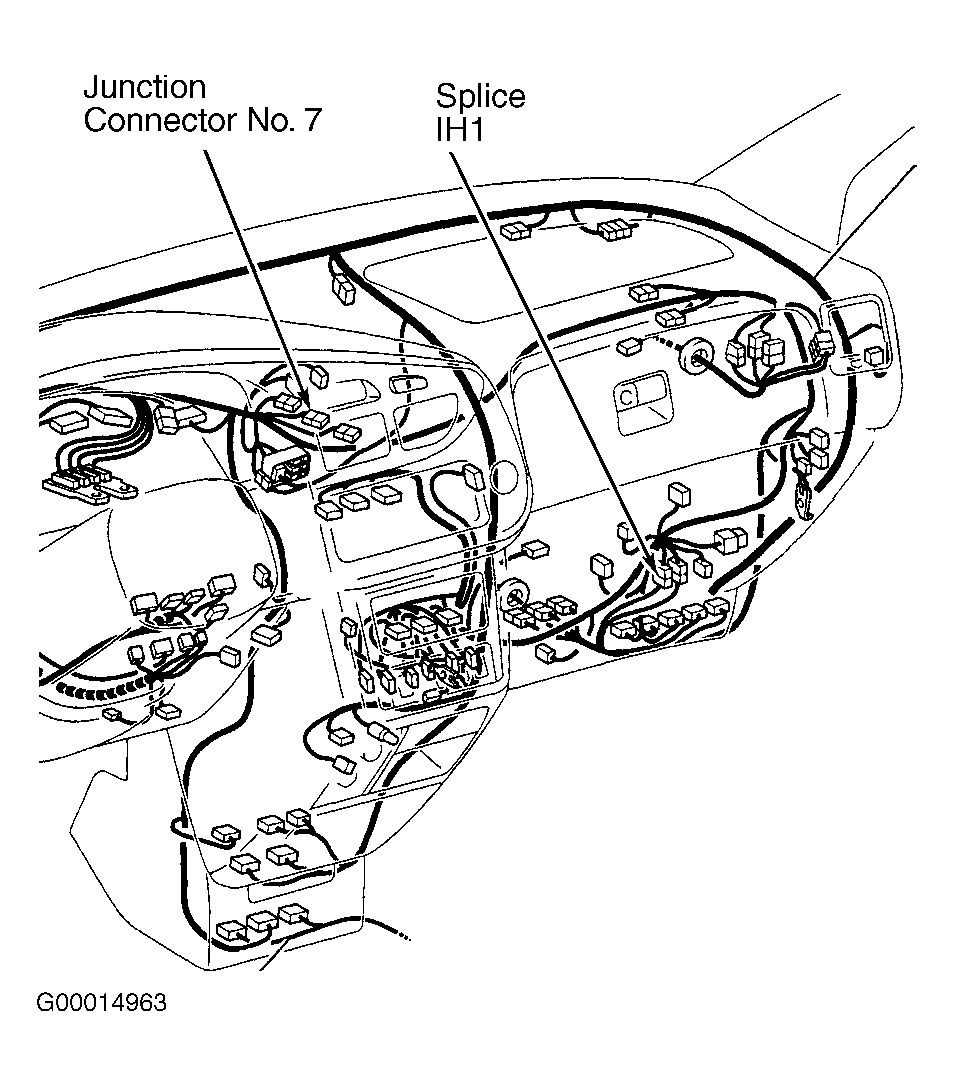 Junction Connector No. 7

Splice IH1

G00014963