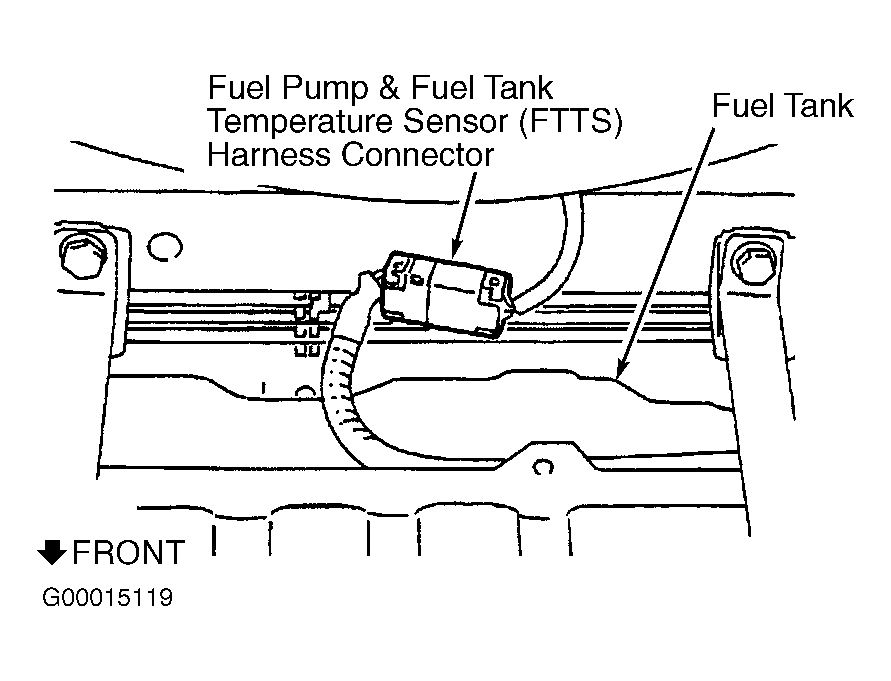 Fuel Pump & Fuel Tank Temperature Sensor (FTTS) Harness Connector

Fuel Tank

FRONT

G00015119