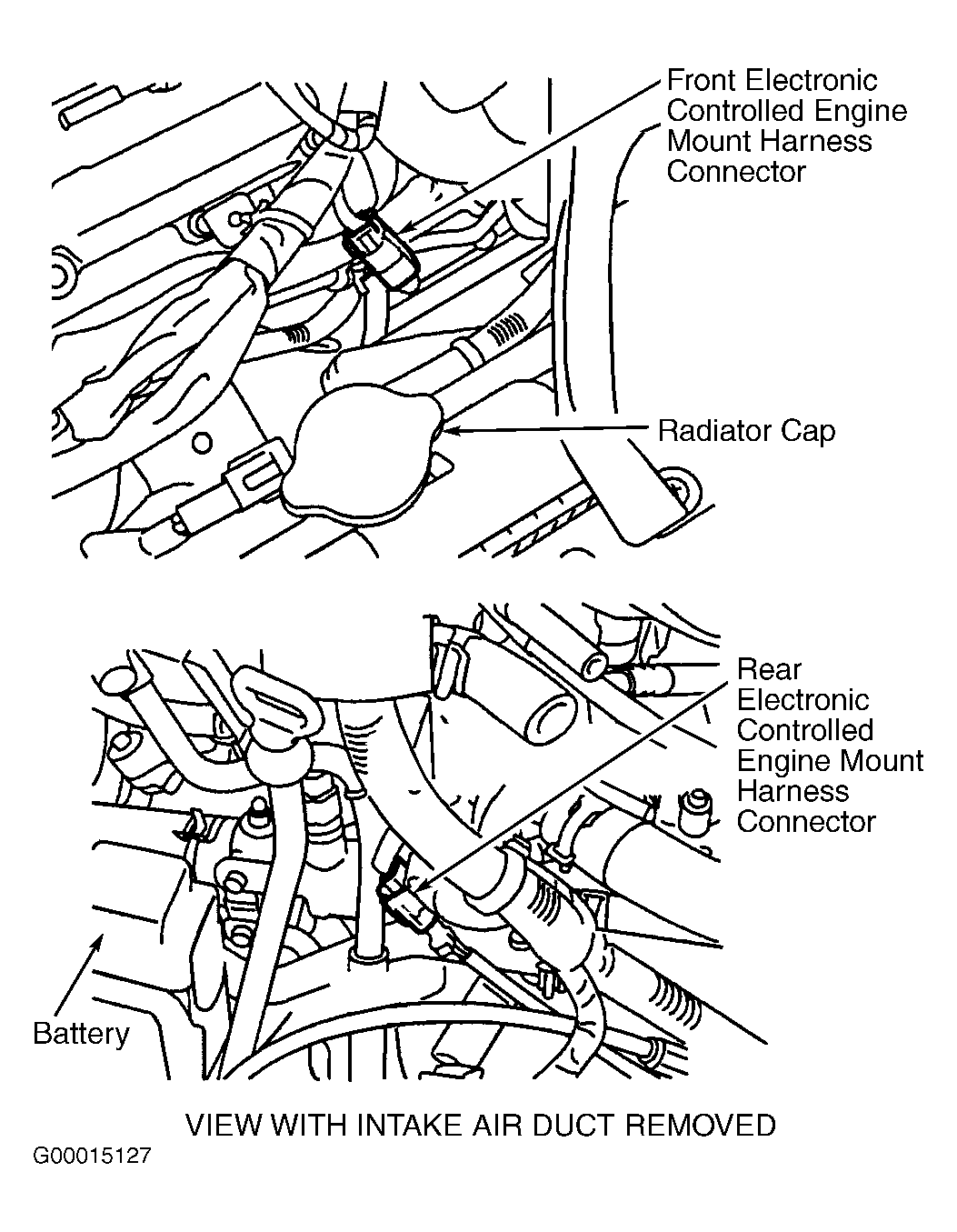 Front Electronic Controlled Engine Mount Harness Connector

Radiator Cap

Rear Electronic Controlled Engine Mount Harness Connector

Battery

VIEW WITH INTAKE AIR DUCT REMOVED

G00015127