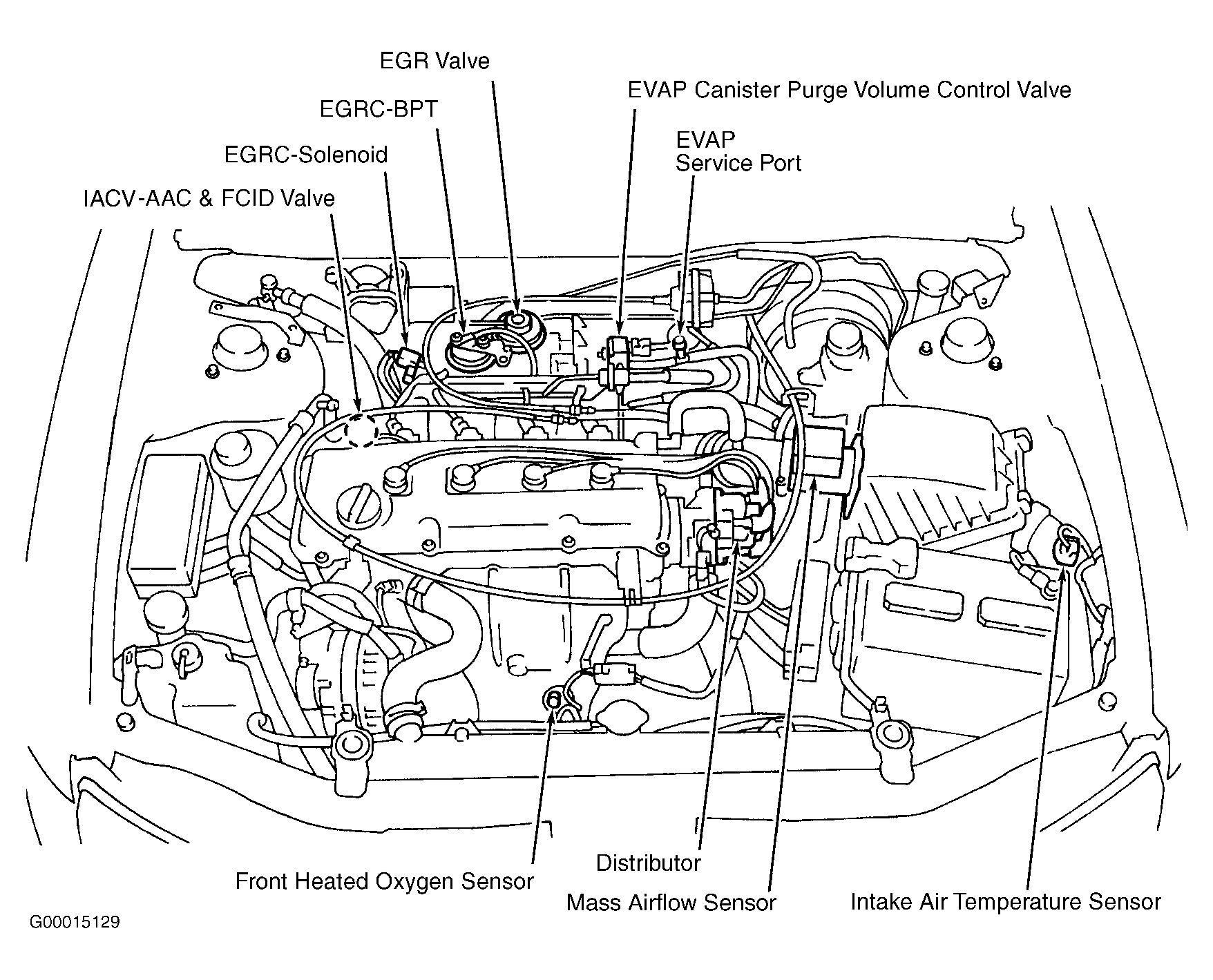 EGR Valve
EVAP Canister Purge Volume Control Valve
EGRC-BPT
EVAP
Service Port
EGRC-Solenoid
IACV-AAC & FCID Valve

Distributor
Front Heated Oxygen Sensor
Mass Airflow Sensor
Intake Air Temperature Sensor
G00015129