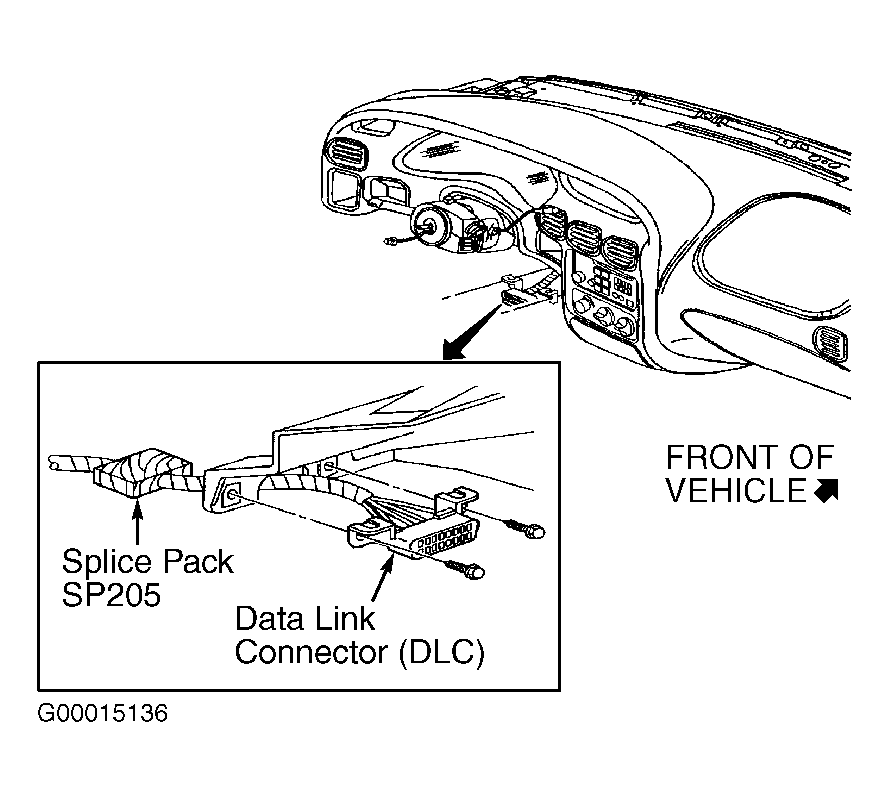 FRONT OF VEHICLE

Splice Pack SP205

Data Link Connector (DLC)

G00015136