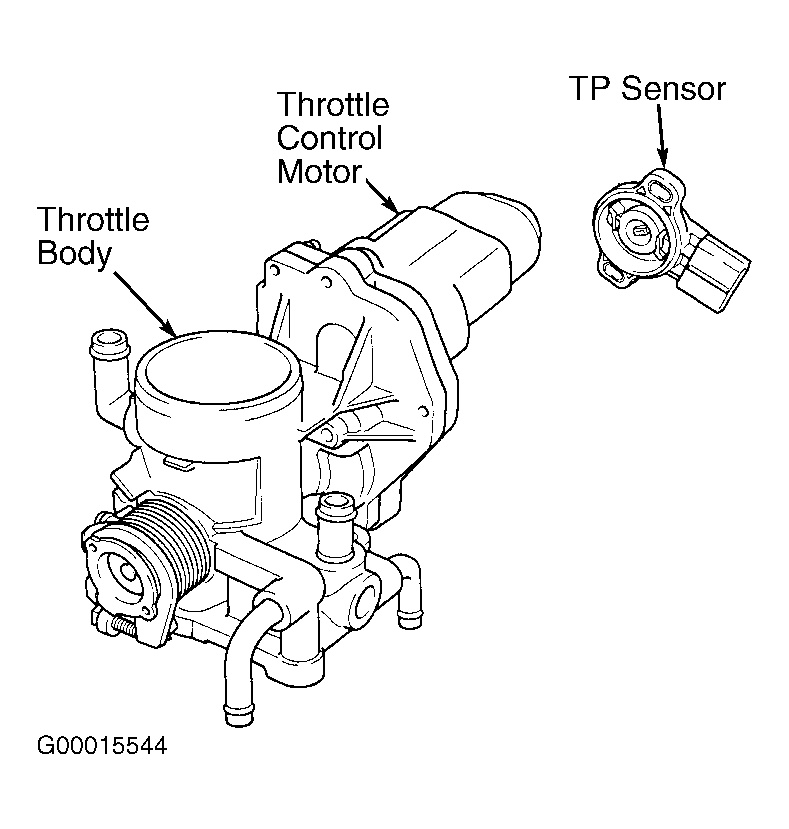 Throttle Control Motor

TP Sensor

Throttle Body

G00015544