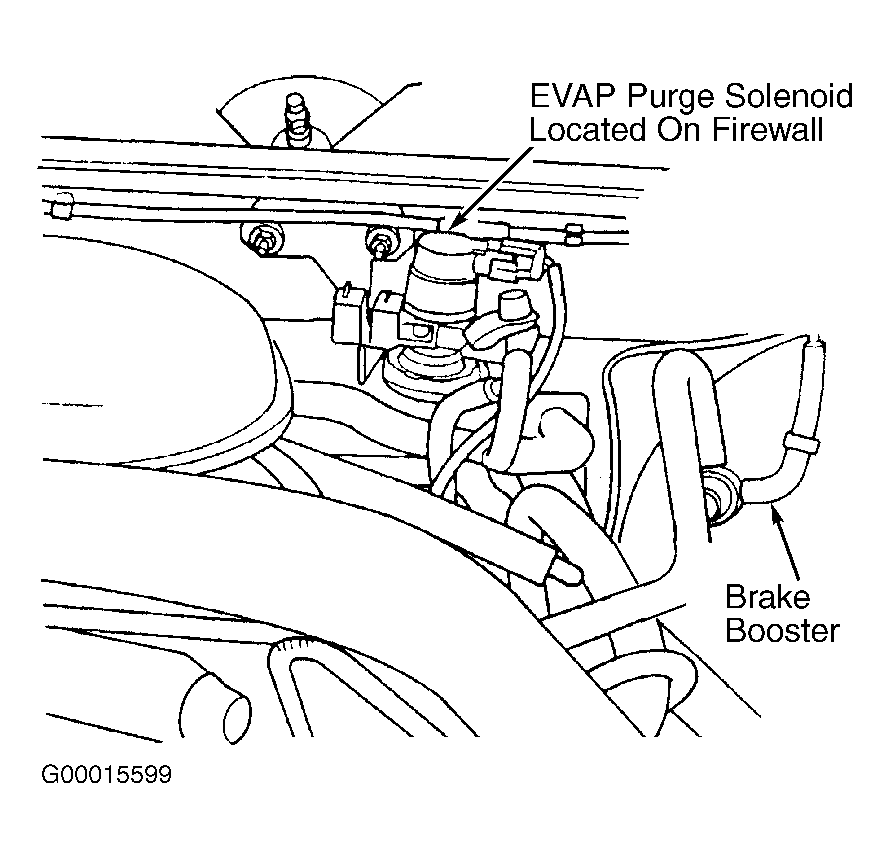 EVAP Purge Solenoid
Located On Firewall

Brake
Booster

G00015599