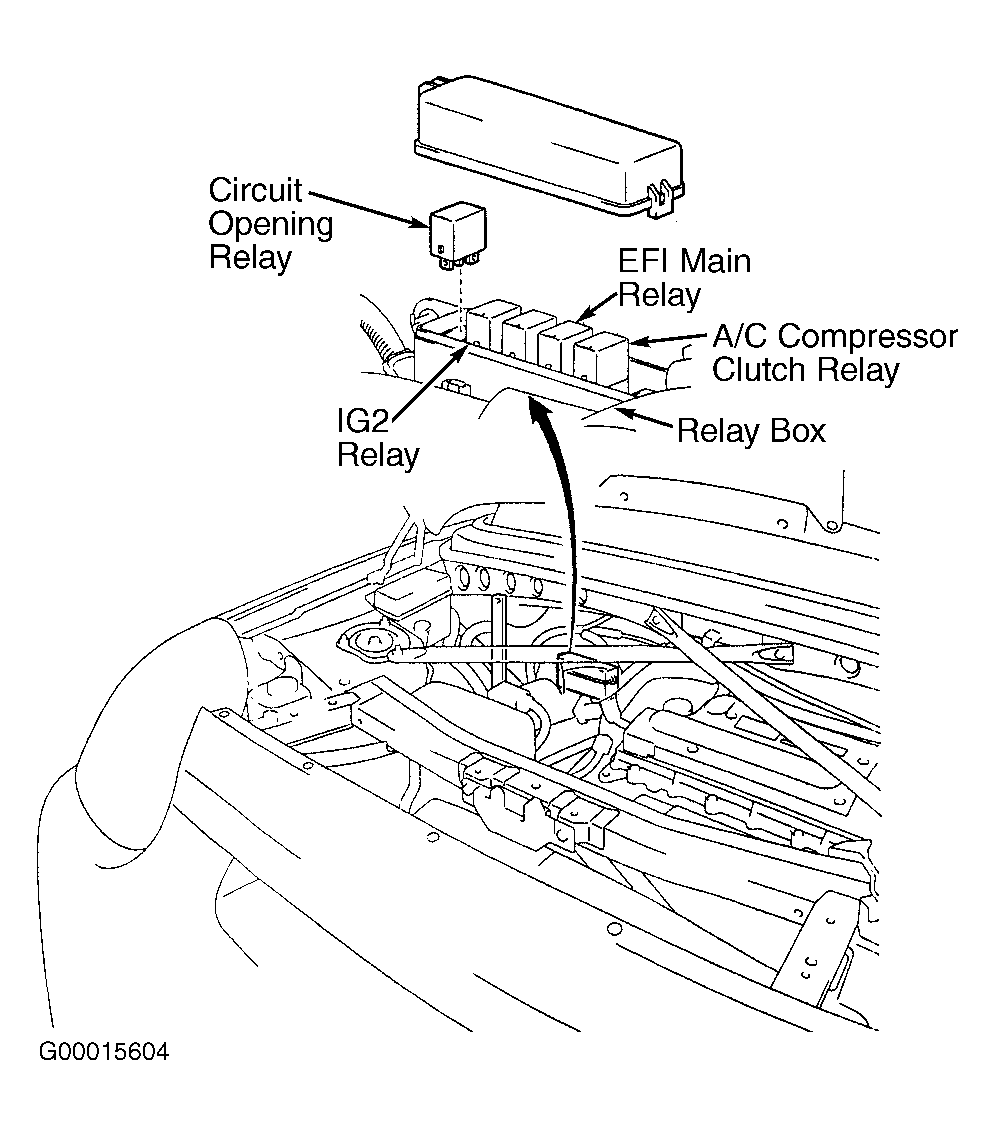 Circuit Opening Relay

EFI Main Relay

A/C Compressor Clutch Relay

IG2 Relay

Relay Box

G00015604