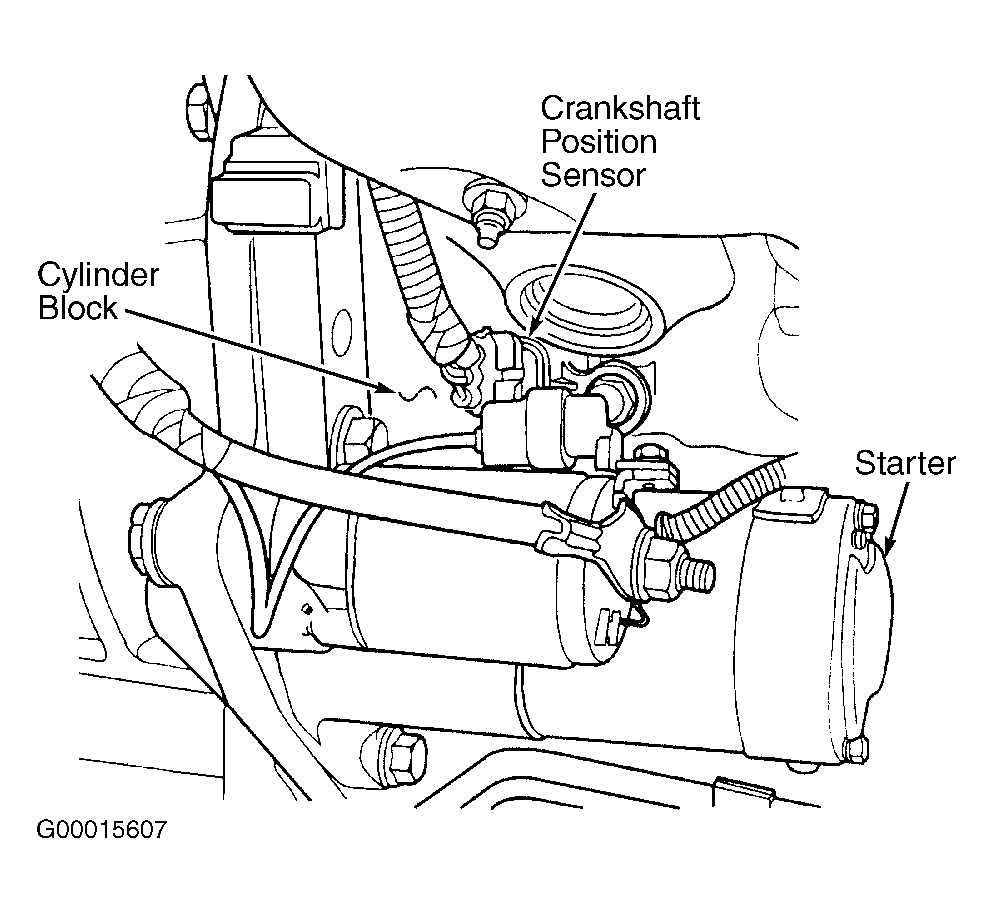 Crankshaft Position Sensor

Cylinder Block

Starter

G00015607