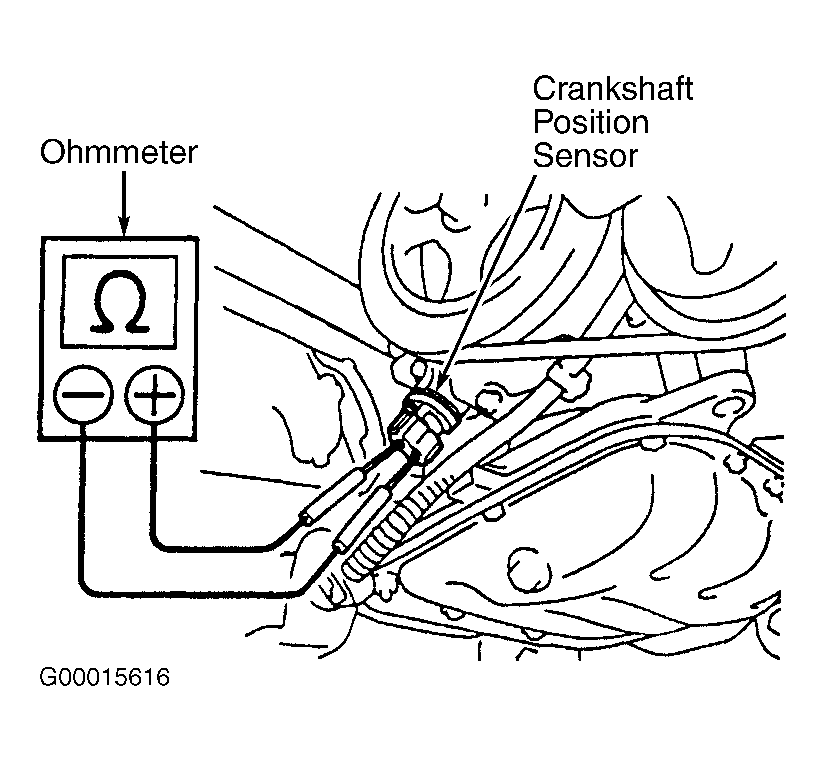 Crankshaft Position Sensor

Ohmmeter

Ω

−

+

G00015616