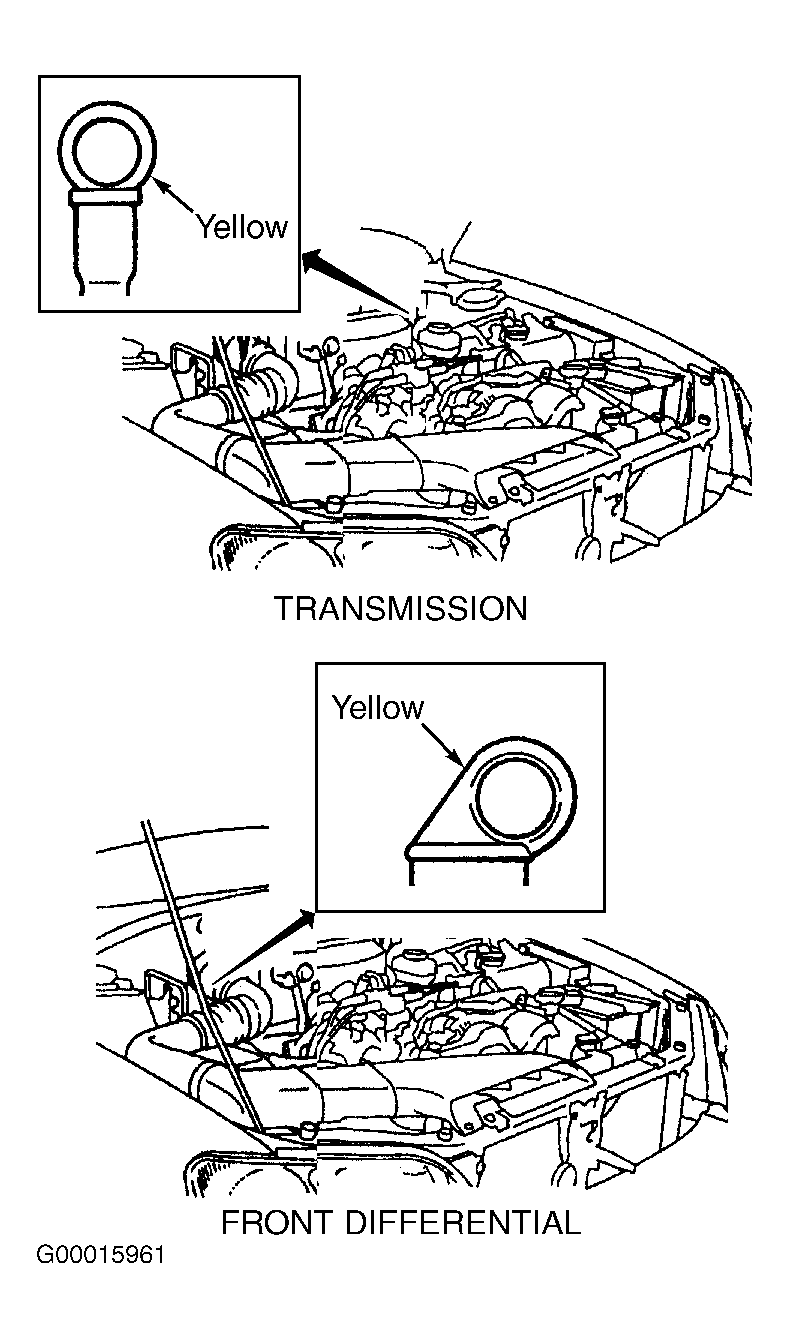 Yellow

TRANSMISSION

Yellow

FRONT DIFFERENTIAL

G00015961