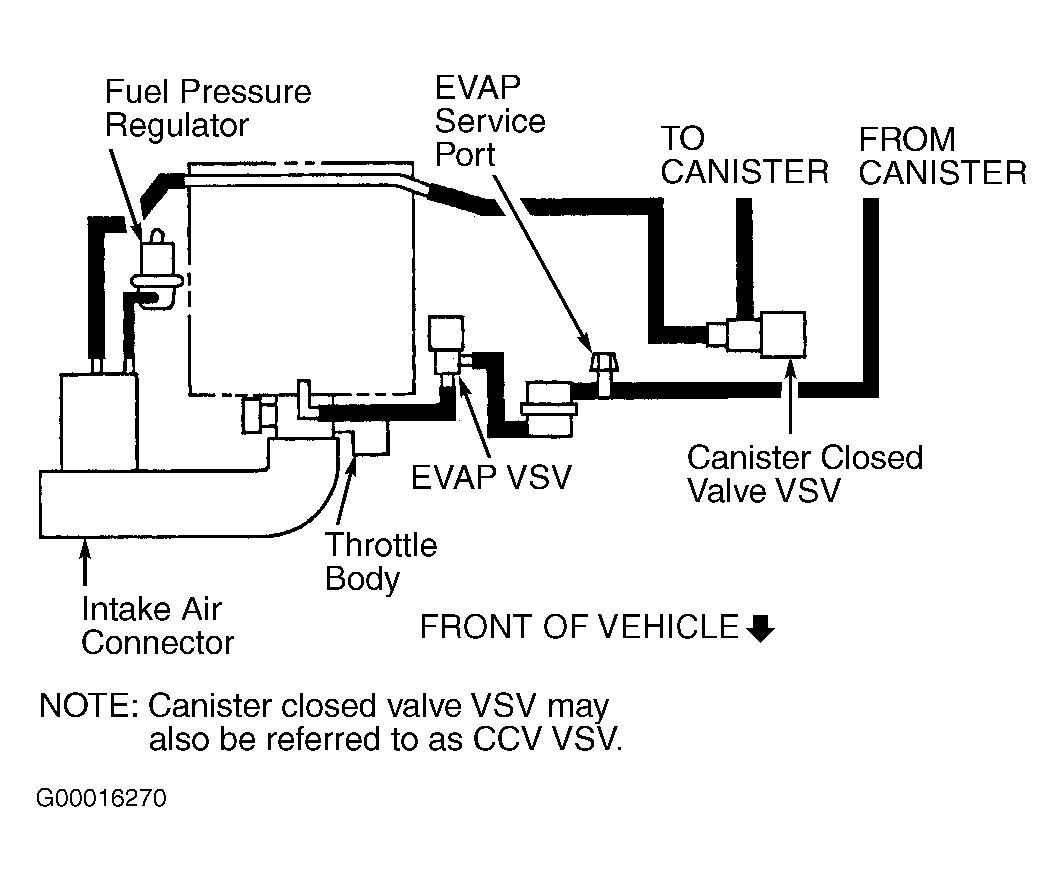 Fuel Pressure Regulator

EVAP Service Port

TO CANISTER

FROM CANISTER

EVAP VSV

Canister Closed Valve VSV

Throttle Body

Intake Air Connector

FRONT OF VEHICLE

NOTE: Canister closed valve VSV may also be referred to as CCV VSV.

G00016270