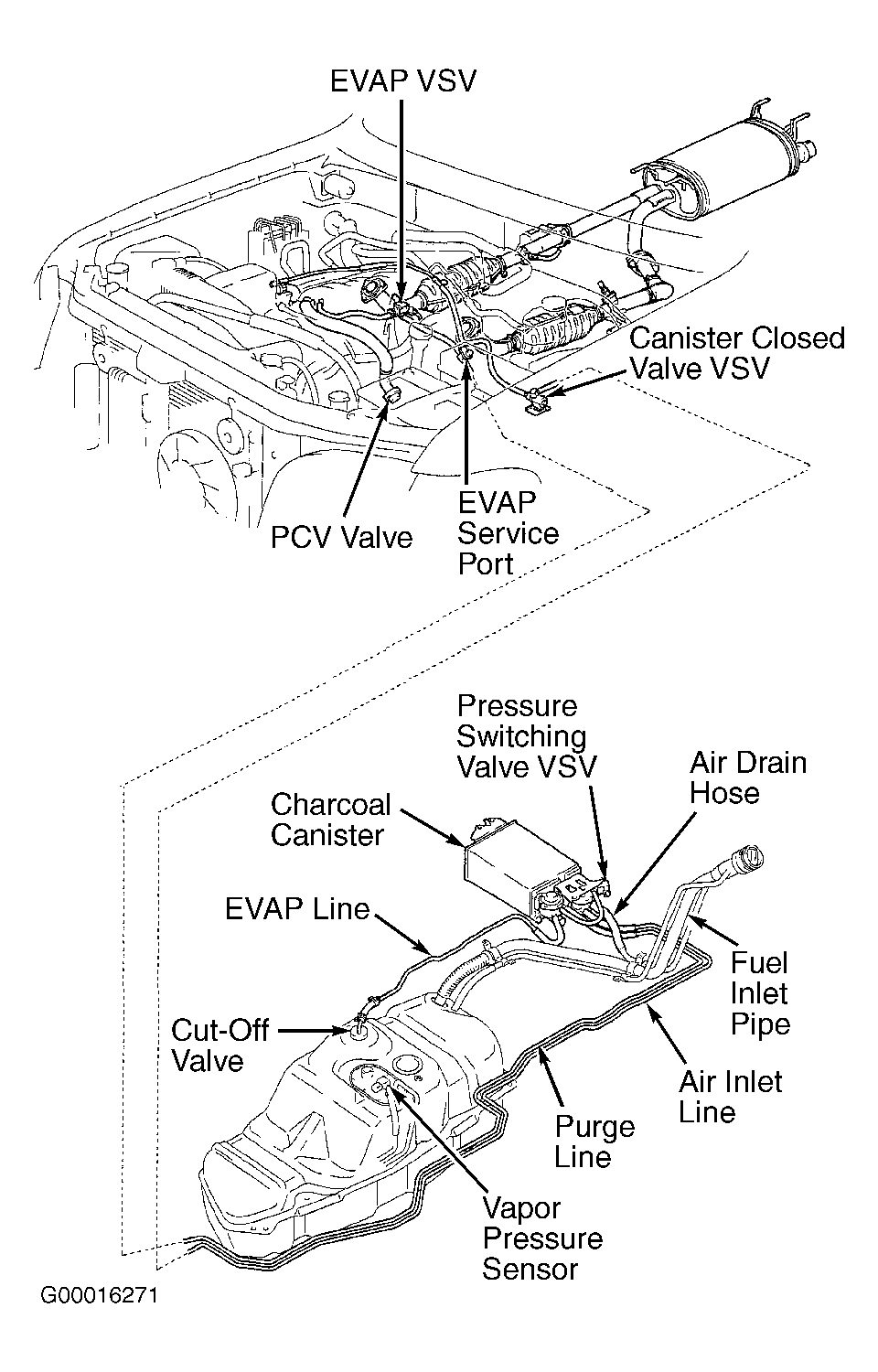 EVAP VSV

Canister Closed Valve VSV

PCV Valve

EVAP Service Port

Pressure Switching Valve VSV

Air Drain Hose

Charcoal Canister

EVAP Line

Fuel Inlet Pipe

Cut-Off Valve

Air Inlet Line

Purge Line

Vapor Pressure Sensor

G00016271