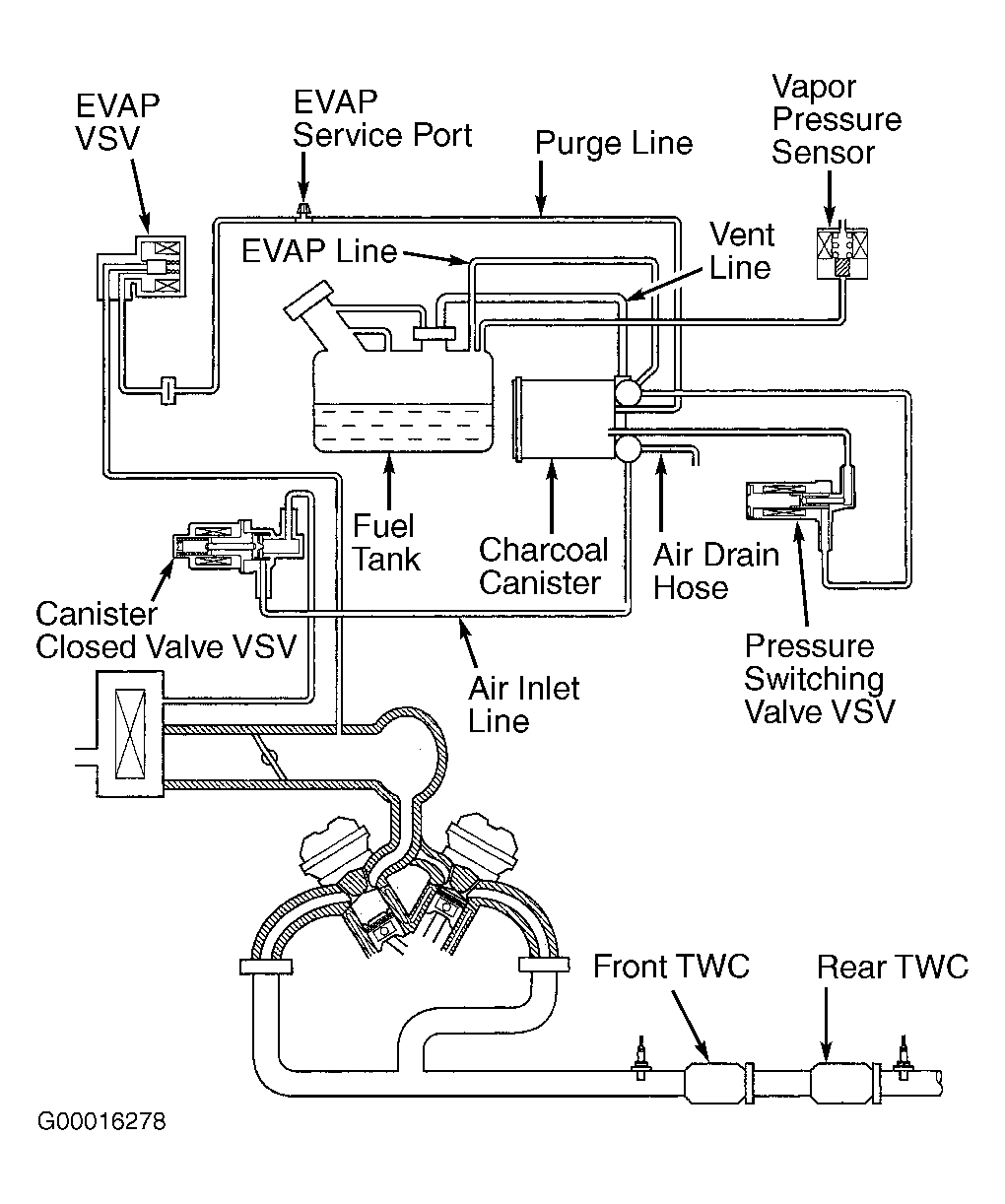 EVAP VSV

EVAP Service Port

Purge Line

Vapor Pressure Sensor

EVAP Line

Vent Line

Fuel Tank

Charcoal Canister

Air Drain Hose

Canister Closed Valve VSV

Air Inlet Line

Pressure Switching Valve VSV

Front TWC

Rear TWC

G00016278