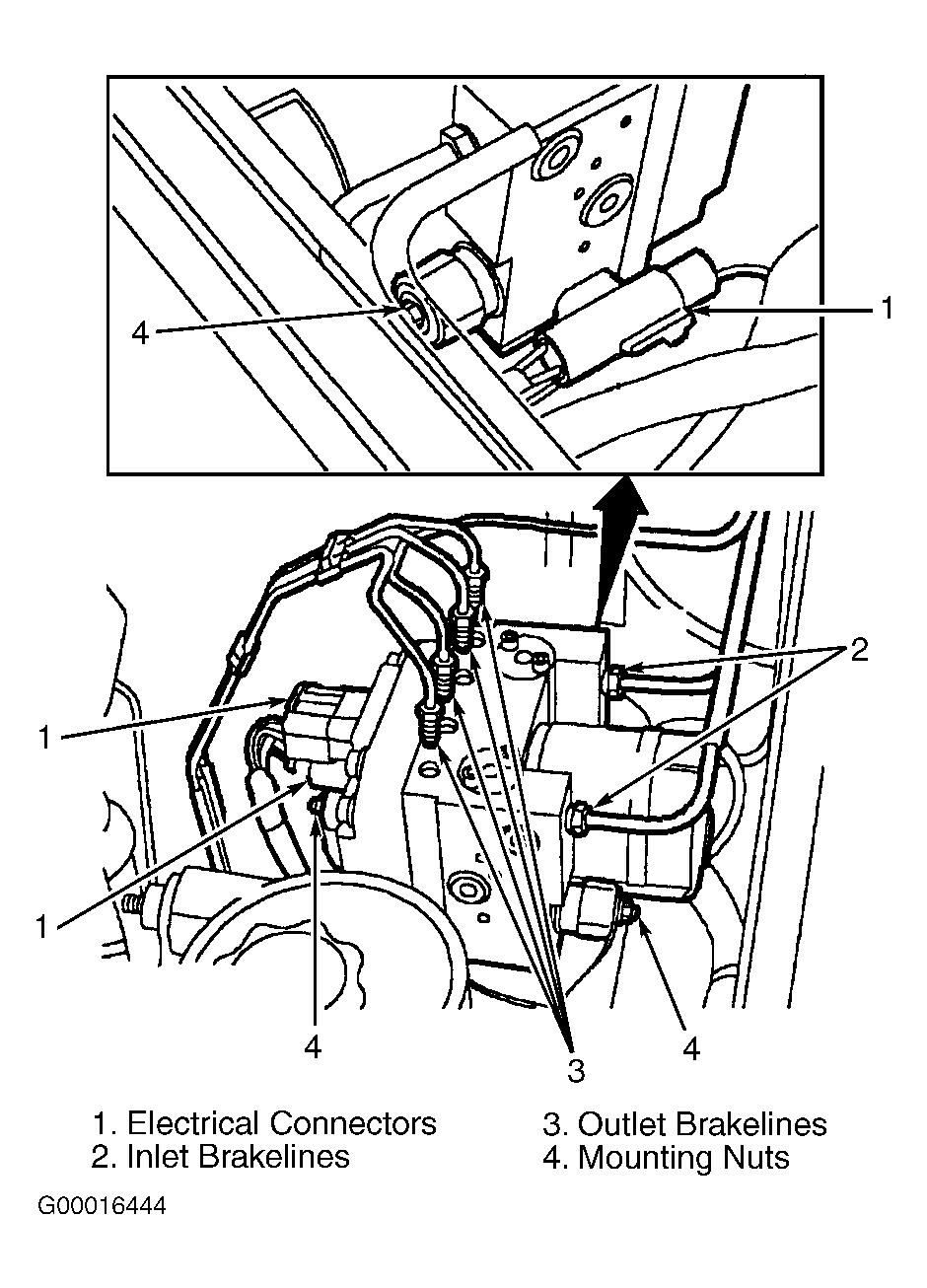 4
1
2
1
1
4
3
4

1. Electrical Connectors
2. Inlet Brakelines

3. Outlet Brakelines
4. Mounting Nuts

G00016444