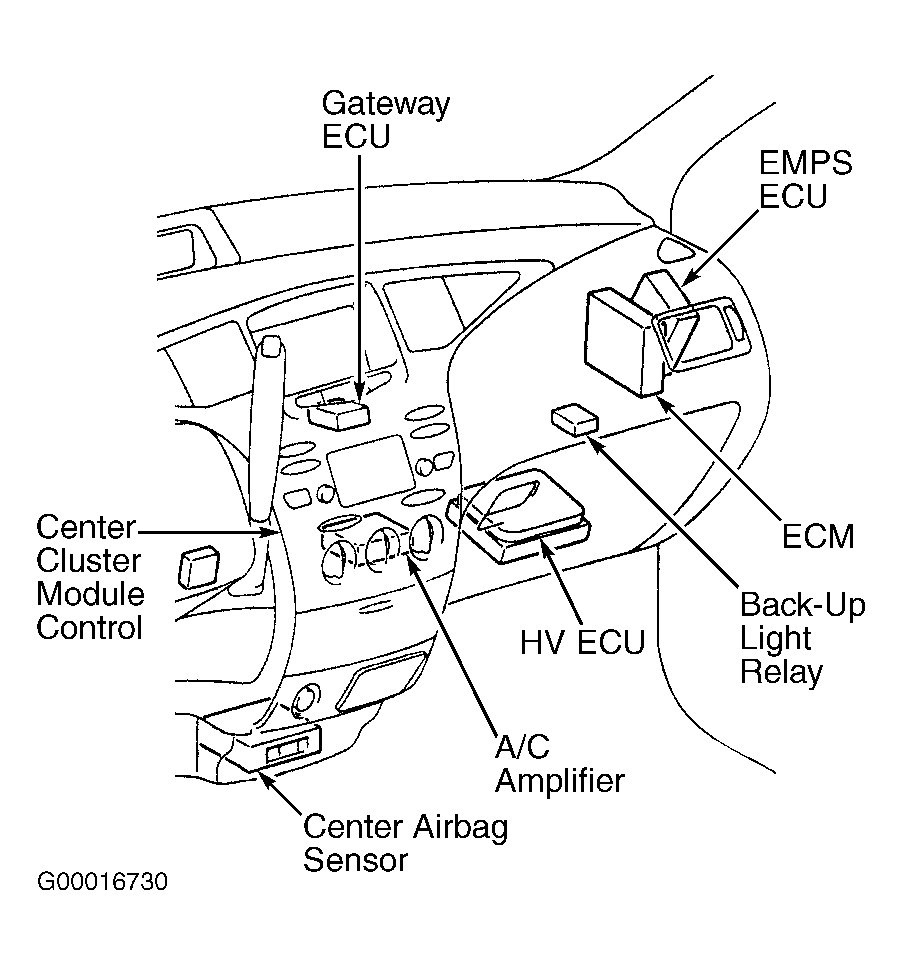 Gateway ECU

EMPS ECU

Center Cluster Module Control

ECM

Back-Up Light Relay

HV ECU

A/C Amplifier

Center Airbag Sensor

G00016730