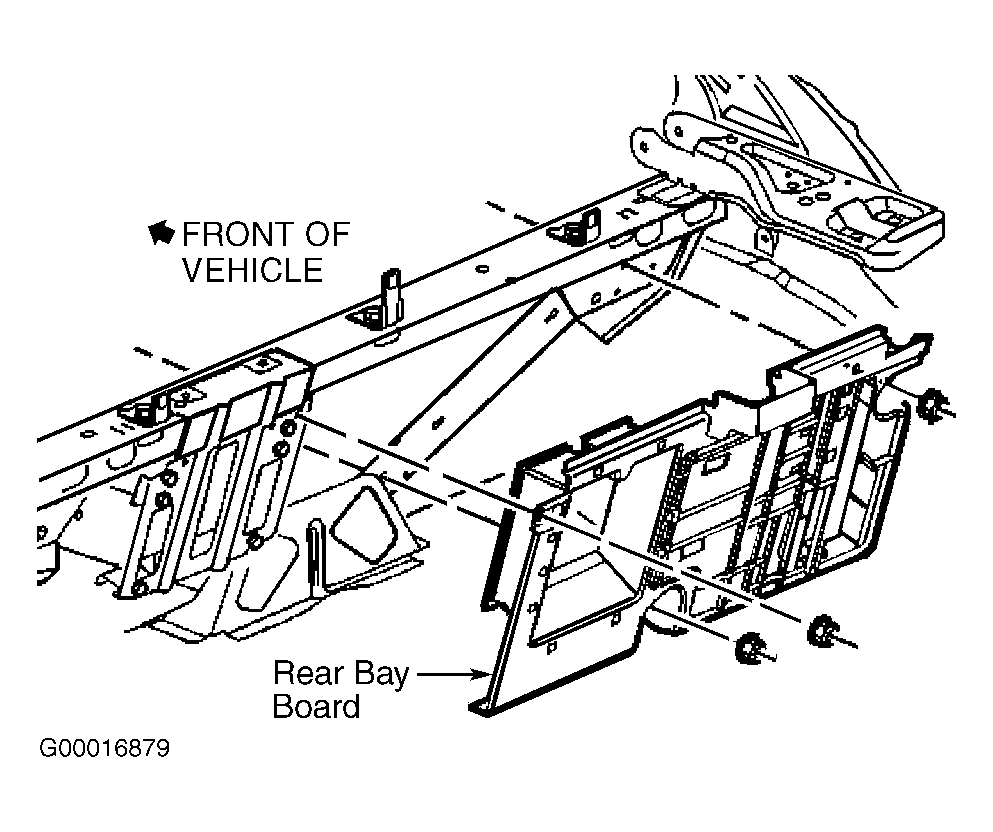 FRONT OF VEHICLE

Rear Bay Board

G00016879