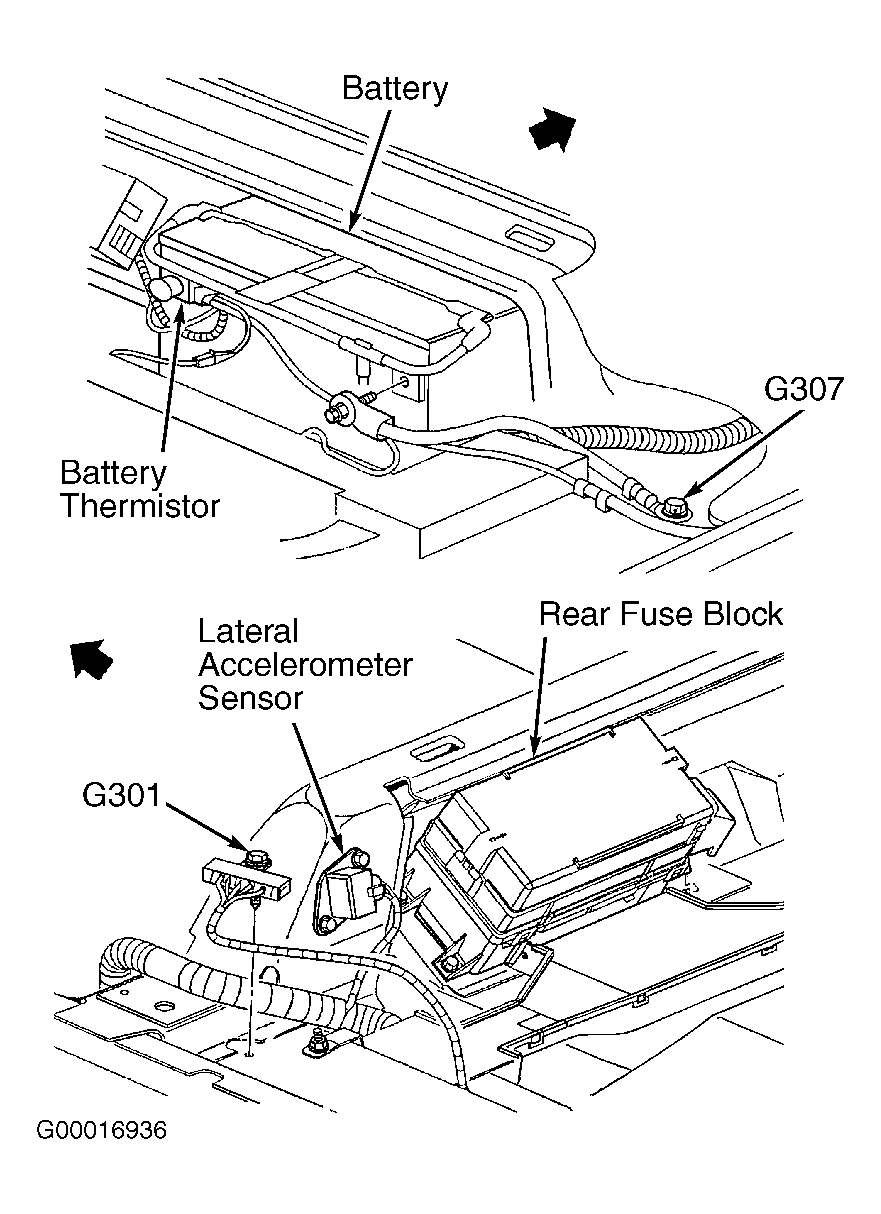 Battery

G307

Battery Thermistor

Lateral Accelerometer Sensor

Rear Fuse Block

G301

G00016936