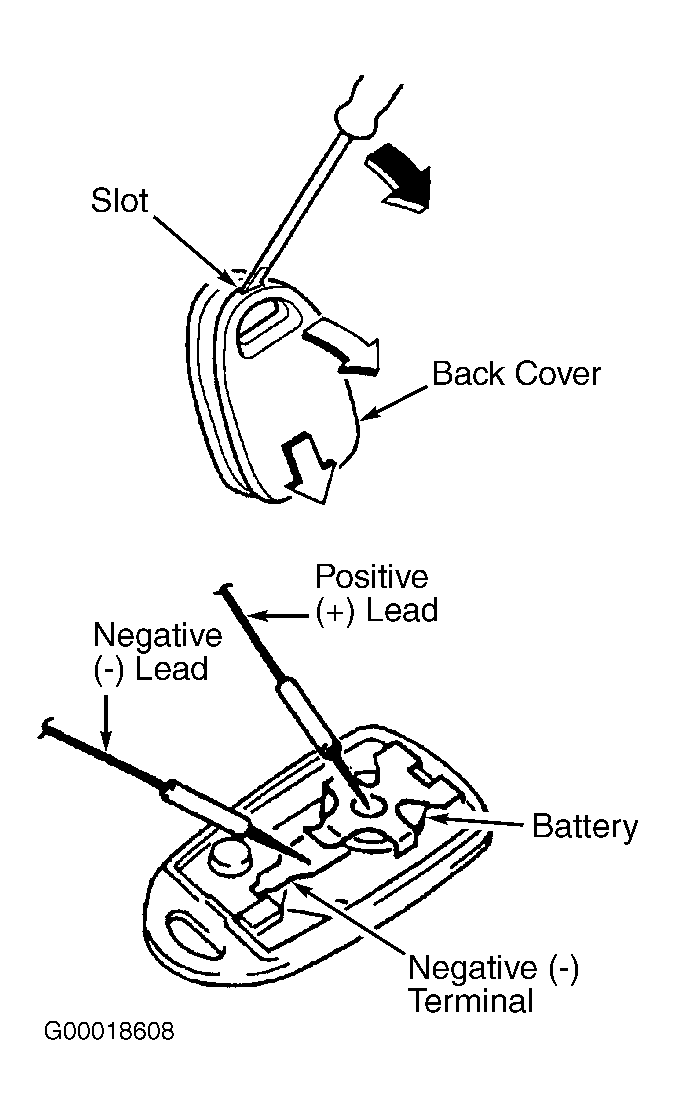 Slot

Back Cover

Positive (+) Lead

Negative (-) Lead

Battery

Negative (-) Terminal

G00018608