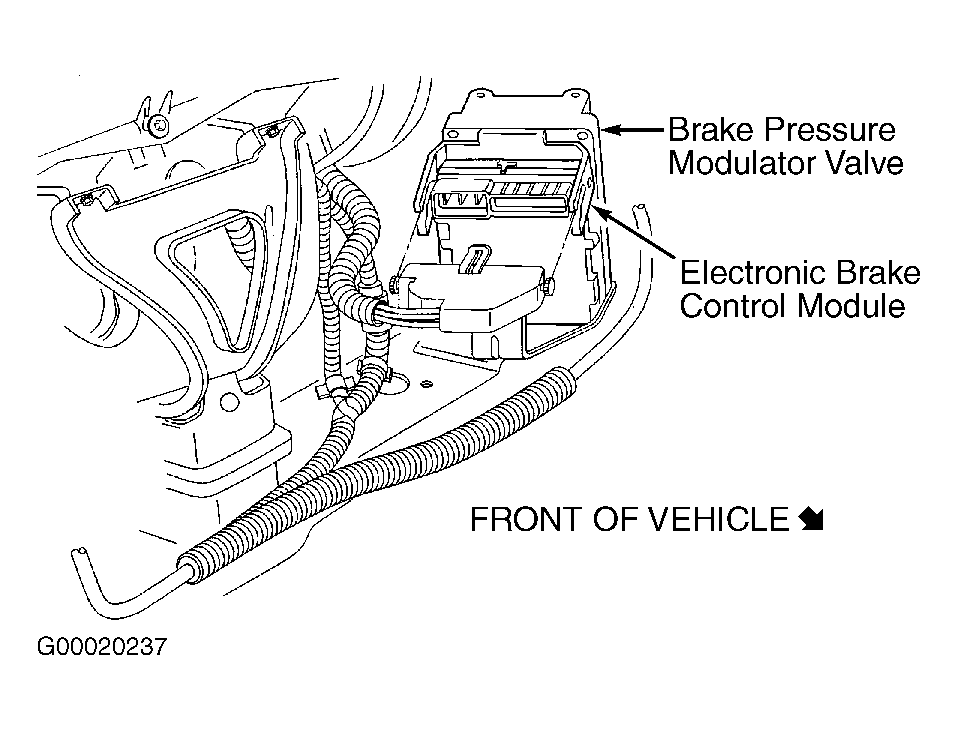 Brake Pressure Modulator Valve

Electronic Brake Control Module

FRONT OF VEHICLE

G00020237