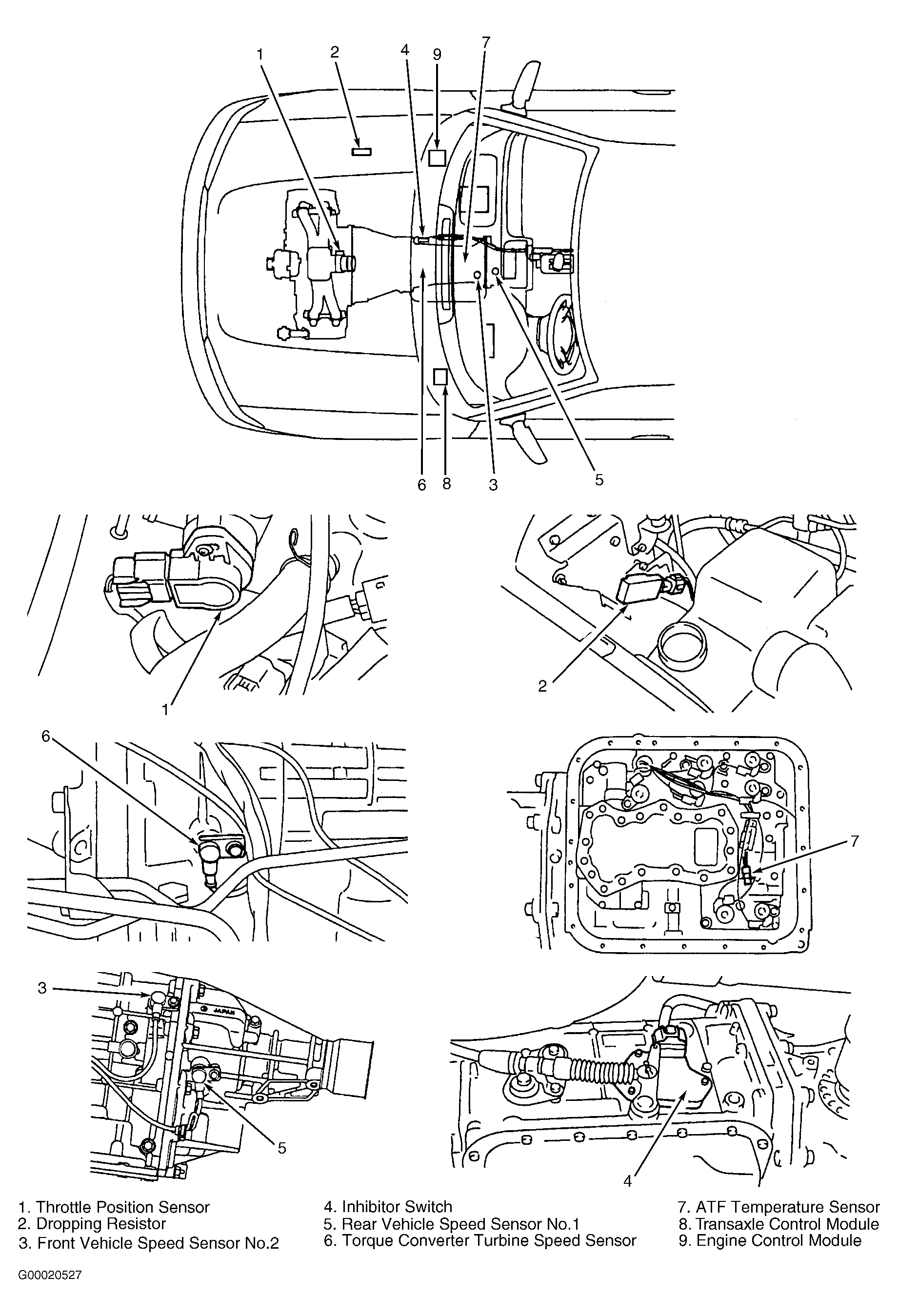 1
2
4
9
7
6
8
3
5

1

2

6

7

3

JAPAN

5

4

1. Throttle Position Sensor
2. Dropping Resistor
3. Front Vehicle Speed Sensor No.2

4. Inhibitor Switch
5. Rear Vehicle Speed Sensor No.1
6. Torque Converter Turbine Speed Sensor

7. ATF Temperature Sensor
8. Transaxle Control Module
9. Engine Control Module

G00020527