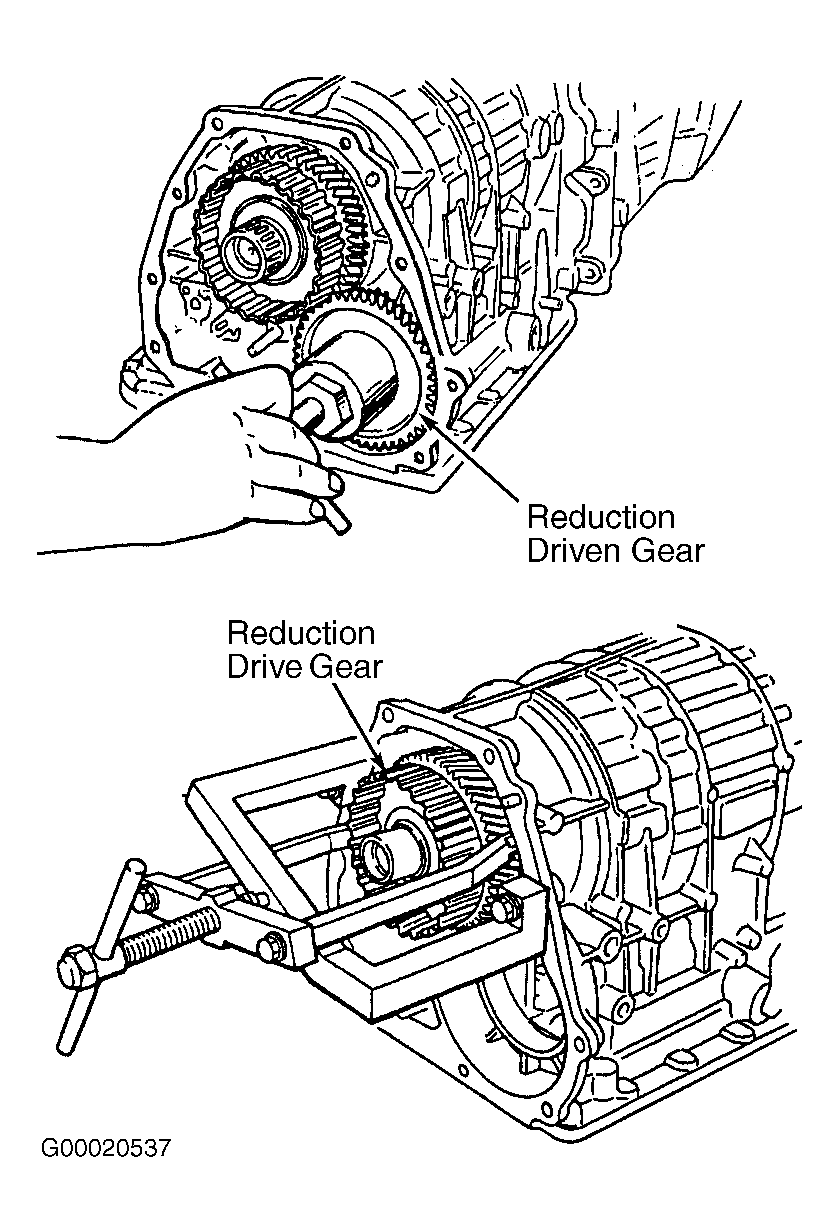 Reduction Driven Gear

Reduction Drive Gear

G00020537