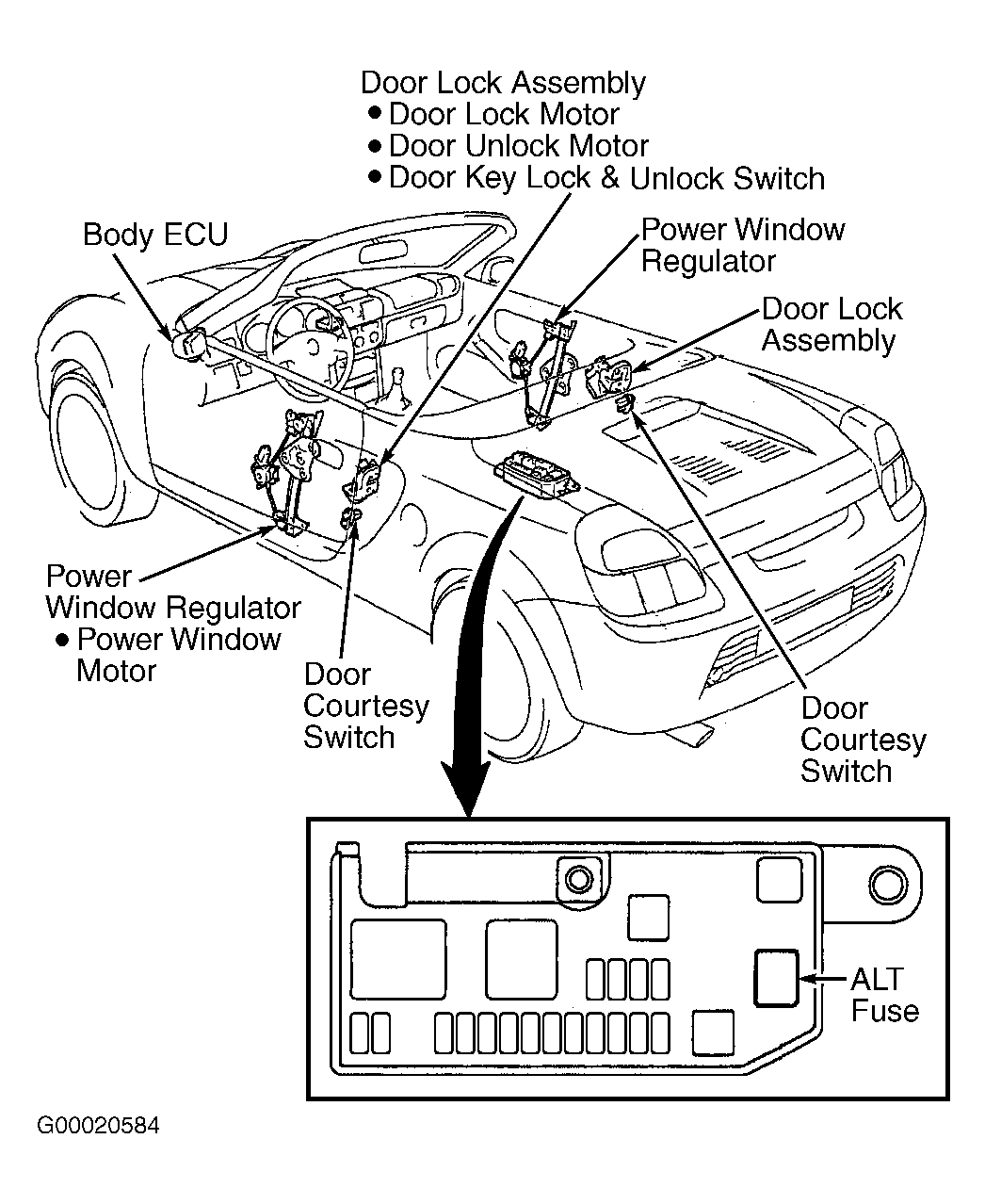 Door Lock Assembly
● Door Lock Motor
● Door Unlock Motor
● Door Key Lock & Unlock Switch

Body ECU

Power Window Regulator

Door Lock Assembly

Power Window Regulator
● Power Window Motor

Door Courtesy Switch

Door Courtesy Switch

ALT Fuse

G00020584