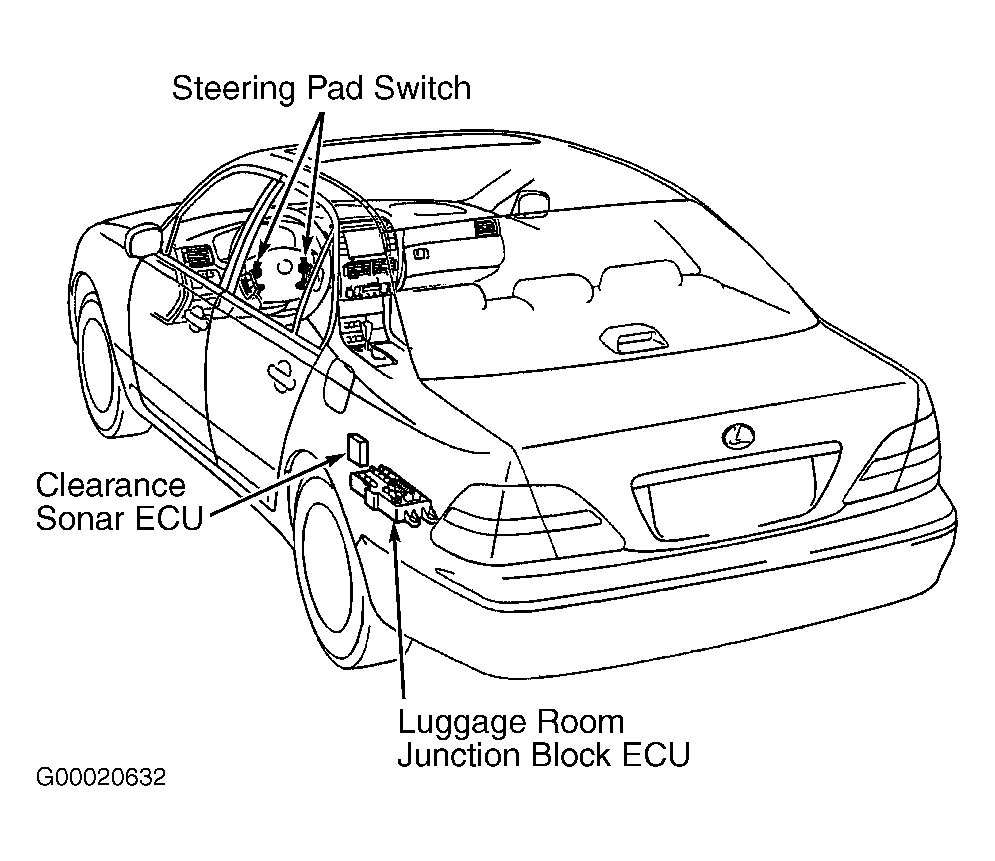 Steering Pad Switch

Clearance Sonar ECU

Luggage Room Junction Block ECU

G00020632