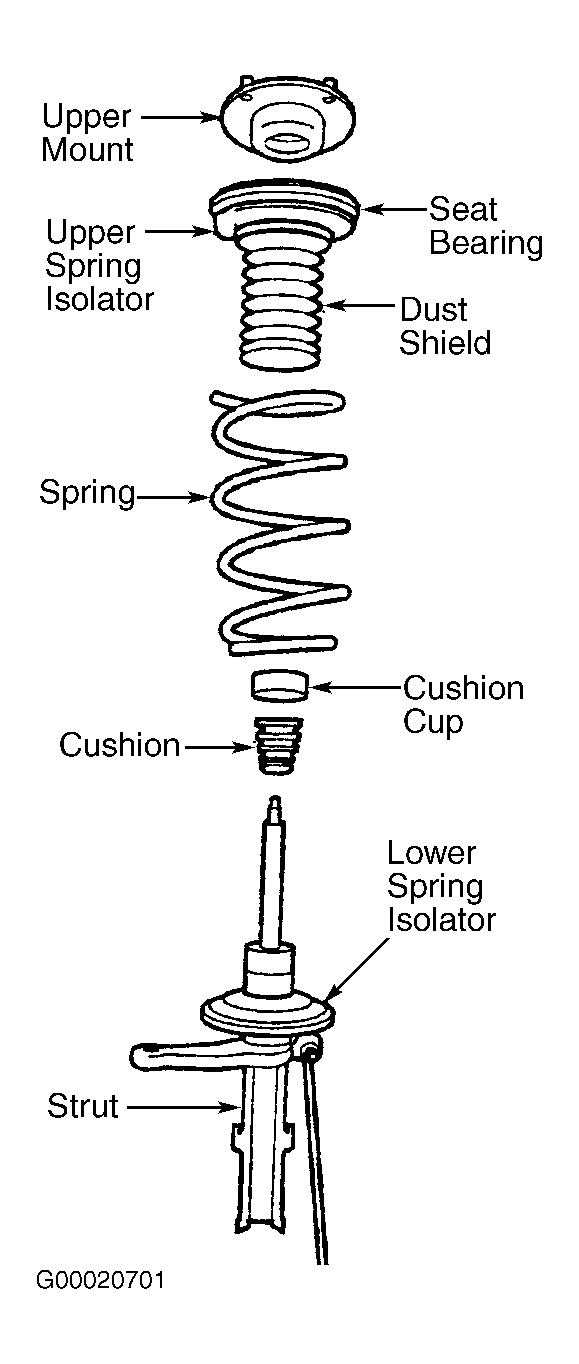 Upper Mount

Seat Bearing

Upper Spring Isolator

Dust Shield

Spring

Cushion Cup

Cushion

Lower Spring Isolator

Strut

G00020701