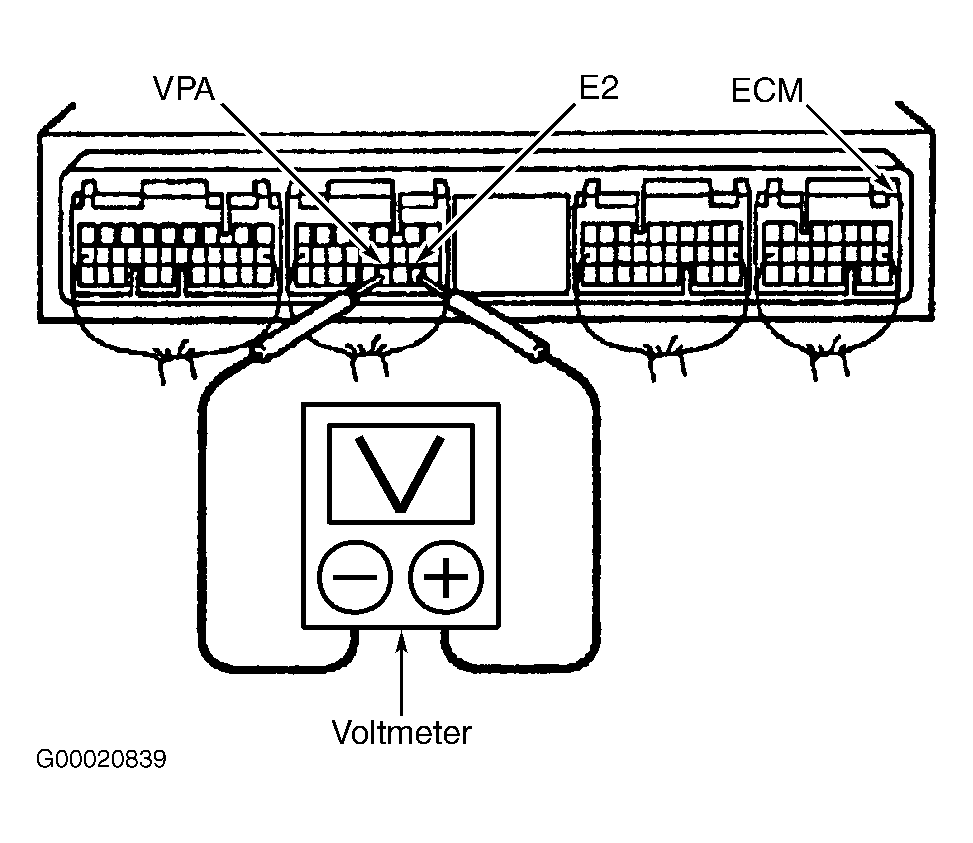 VPA
E2
ECM
V
−
+
Voltmeter
G00020839